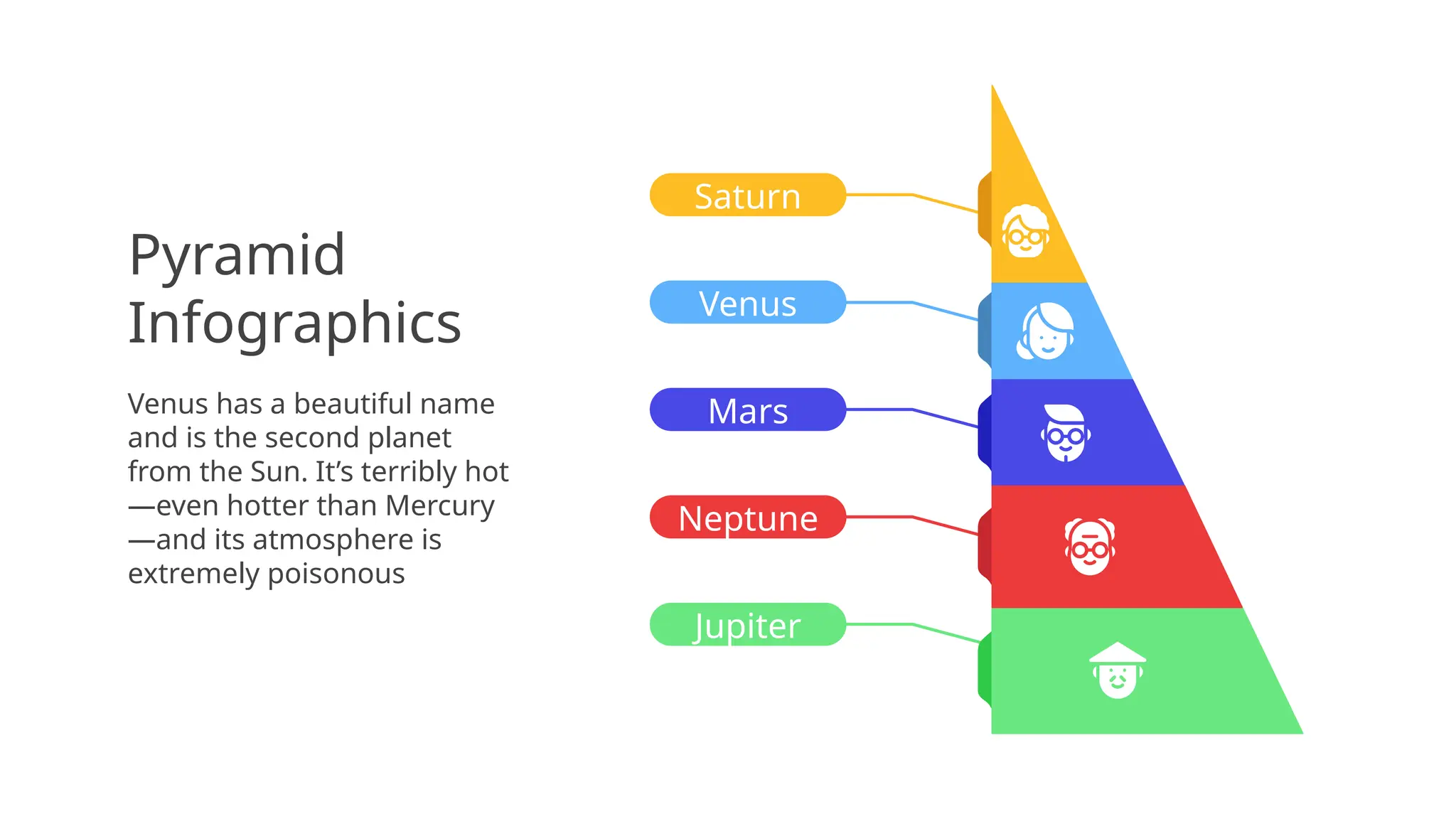 Pyramid Infographics

Venus has a beautiful name and is the second planet from the Sun. It's terribly hot —even hotter than Mercury —and its atmosphere is extremely poisonous

Saturn

Venus

Mars

Neptune

Jupiter