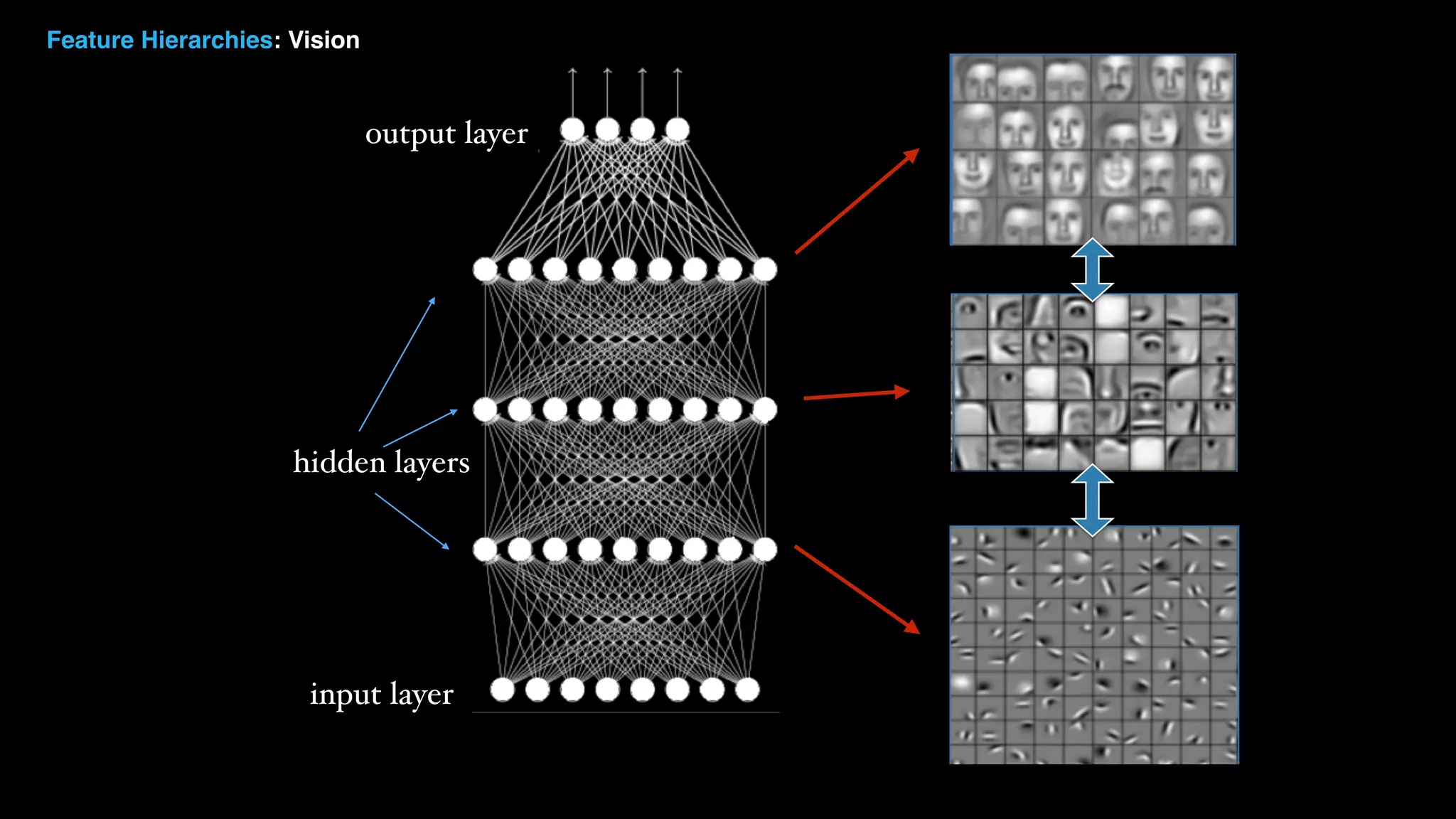 Feature Hierarchies: Vision

output layer

hidden layers

input layer