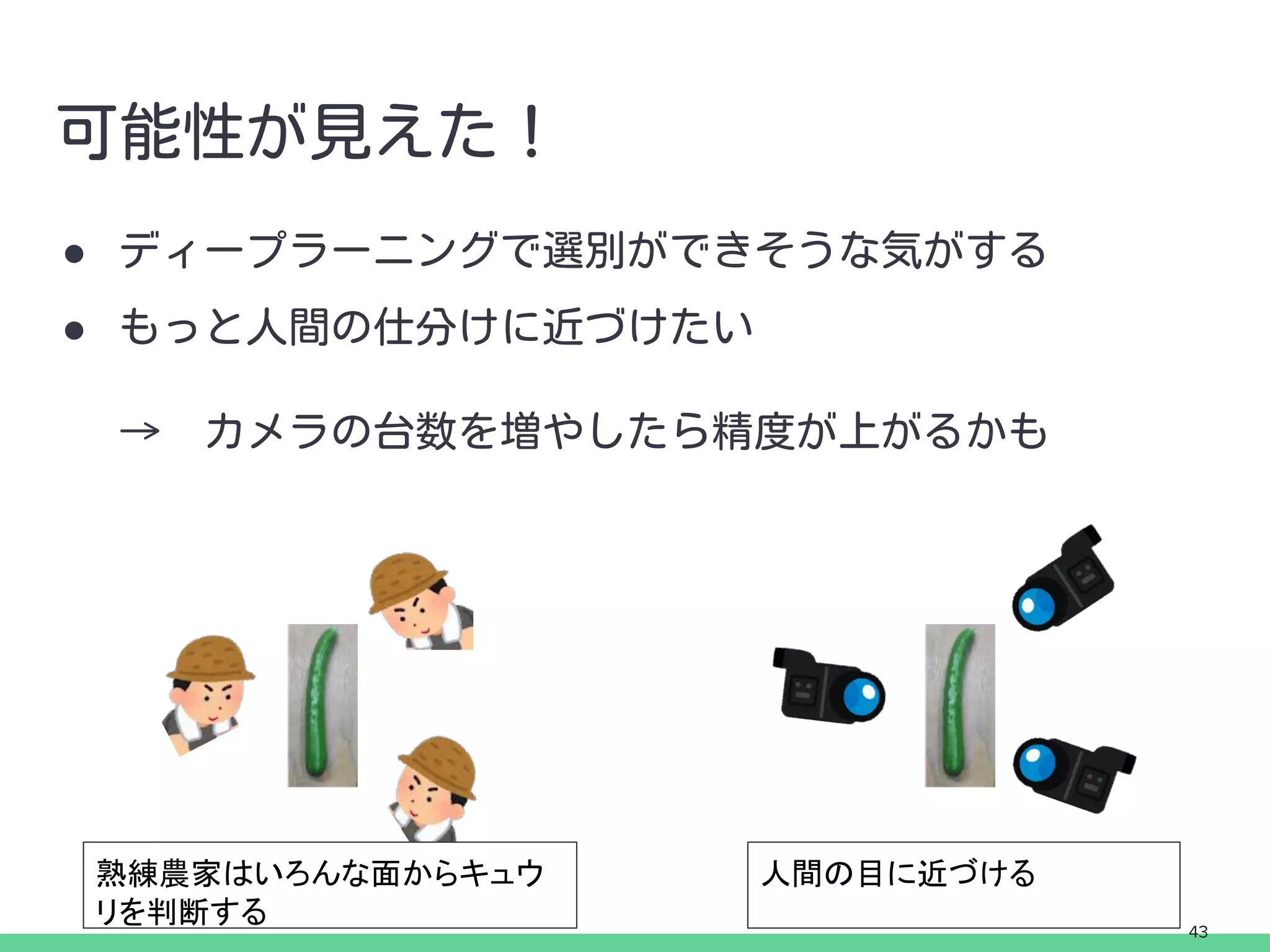 可能性が見えた！

● ディープラーニングで選別ができそうな気がする
● もっと人間の仕分けに近づけたい

→　カメラの台数を増やしたら精度が上がるかも

熟練農家はいろんな面からキュウリを判断する

人間の目に近づける

43