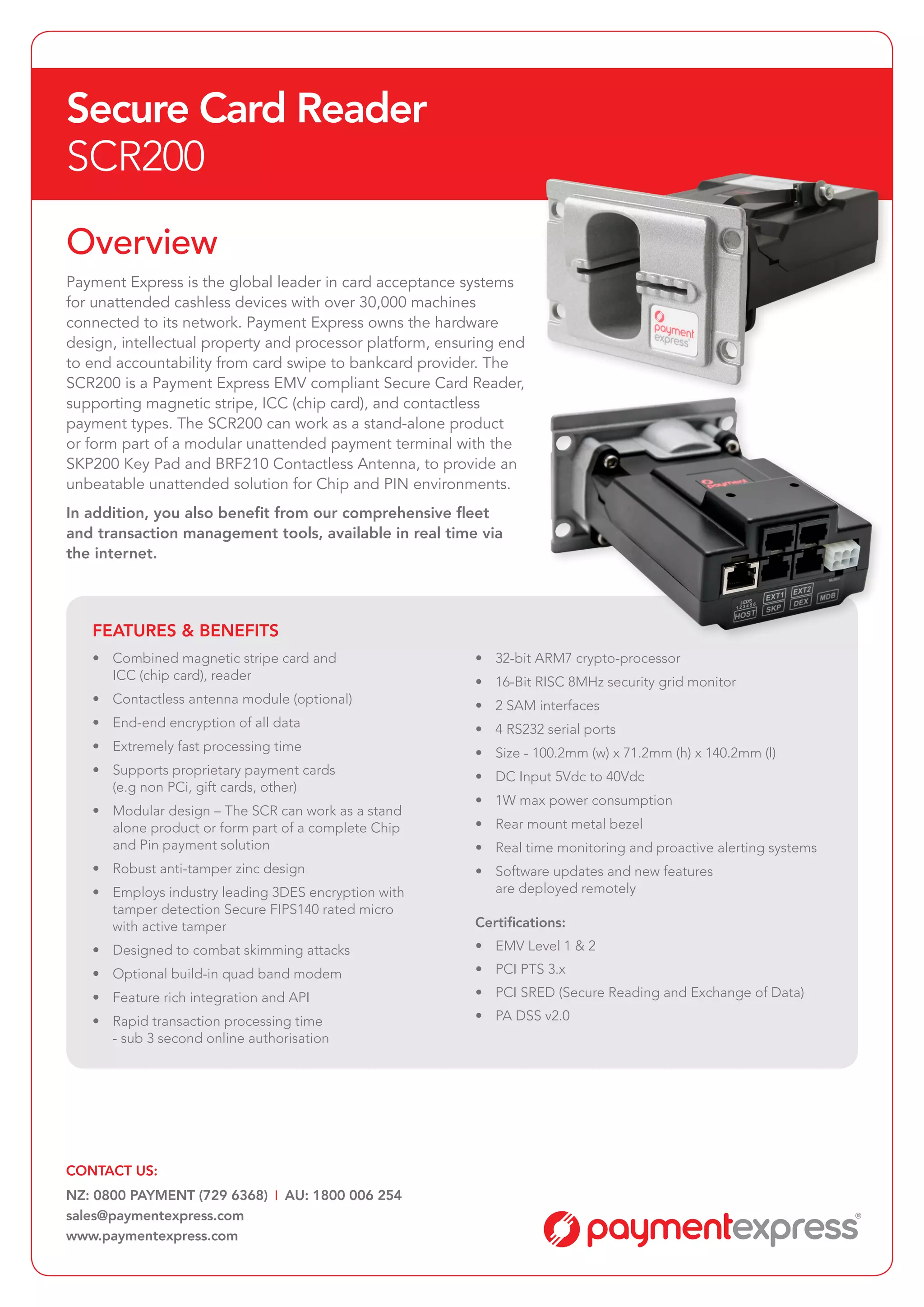 Secure Card Reader
SCR200

Overview

Payment Express is the global leader in card acceptance systems for unattended cashless devices with over 30,000 machines connected to its network. Payment Express owns the hardware design, intellectual property and processor platform, ensuring end to end accountability from card swipe to bankcard provider. The SCR200 is a Payment Express EMV compliant Secure Card Reader, supporting magnetic stripe, ICC (chip card), and contactless payment types. The SCR200 can work as a stand-alone product or form part of a modular unattended payment terminal with the SKP200 Key Pad and BRF210 Contactless Antenna, to provide an unbeatable unattended solution for Chip and PIN environments.

In addition, you also benefit from our comprehensive fleet and transaction management tools, available in real time via the internet.

payment express

payment

LEDS 1 2 3 4 5 6
HOST
EXT1
SKP
EXT2
DEX
MDB

FEATURES & BENEFITS

• Combined magnetic stripe card and ICC (chip card), reader
• Contactless antenna module (optional)
• End-end encryption of all data
• Extremely fast processing time
• Supports proprietary payment cards (e.g non PCi, gift cards, other)
• Modular design – The SCR can work as a stand alone product or form part of a complete Chip and Pin payment solution
• Robust anti-tamper zinc design
• Employs industry leading 3DES encryption with tamper detection Secure FIPS140 rated micro with active tamper
• Designed to combat skimming attacks
• Optional build-in quad band modem
• Feature rich integration and API
• Rapid transaction processing time - sub 3 second online authorisation

• 32-bit ARM7 crypto-processor
• 16-Bit RISC 8MHz security grid monitor
• 2 SAM interfaces
• 4 RS232 serial ports
• Size - 100.2mm (w) x 71.2mm (h) x 140.2mm (l)
• DC Input 5Vdc to 40Vdc
• 1W max power consumption
• Rear mount metal bezel
• Real time monitoring and proactive alerting systems
• Software updates and new features are deployed remotely

Certifications:
• EMV Level 1 & 2
• PCI PTS 3.x
• PCI SRED (Secure Reading and Exchange of Data)
• PA DSS v2.0

CONTACT US:
NZ: 0800 PAYMENT (729 6368) | AU: 1800 006 254
sales@paymentexpress.com
www.paymentexpress.com

paymentexpress®