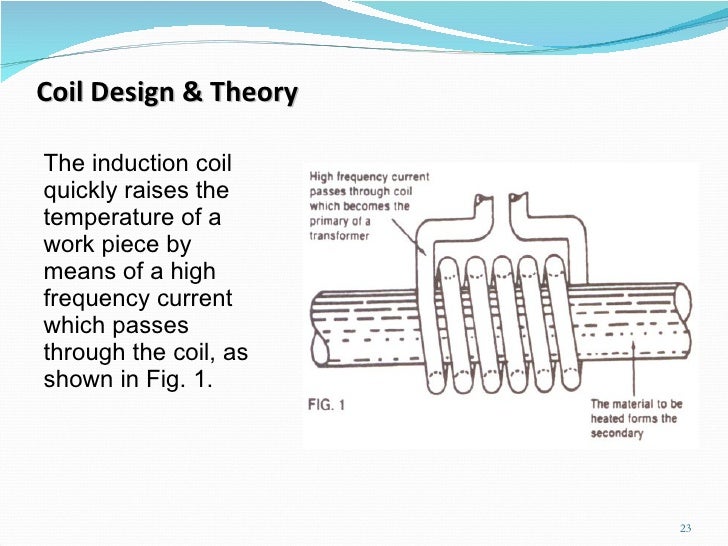 Coil Design & Theory

The induction coil quickly raises the temperature of a work piece by means of a high frequency current which passes through the coil, as shown in Fig. 1.

High frequency current passes through coil which becomes the primary of a transformer

FIG. 1

The material to be heated forms the secondary

23