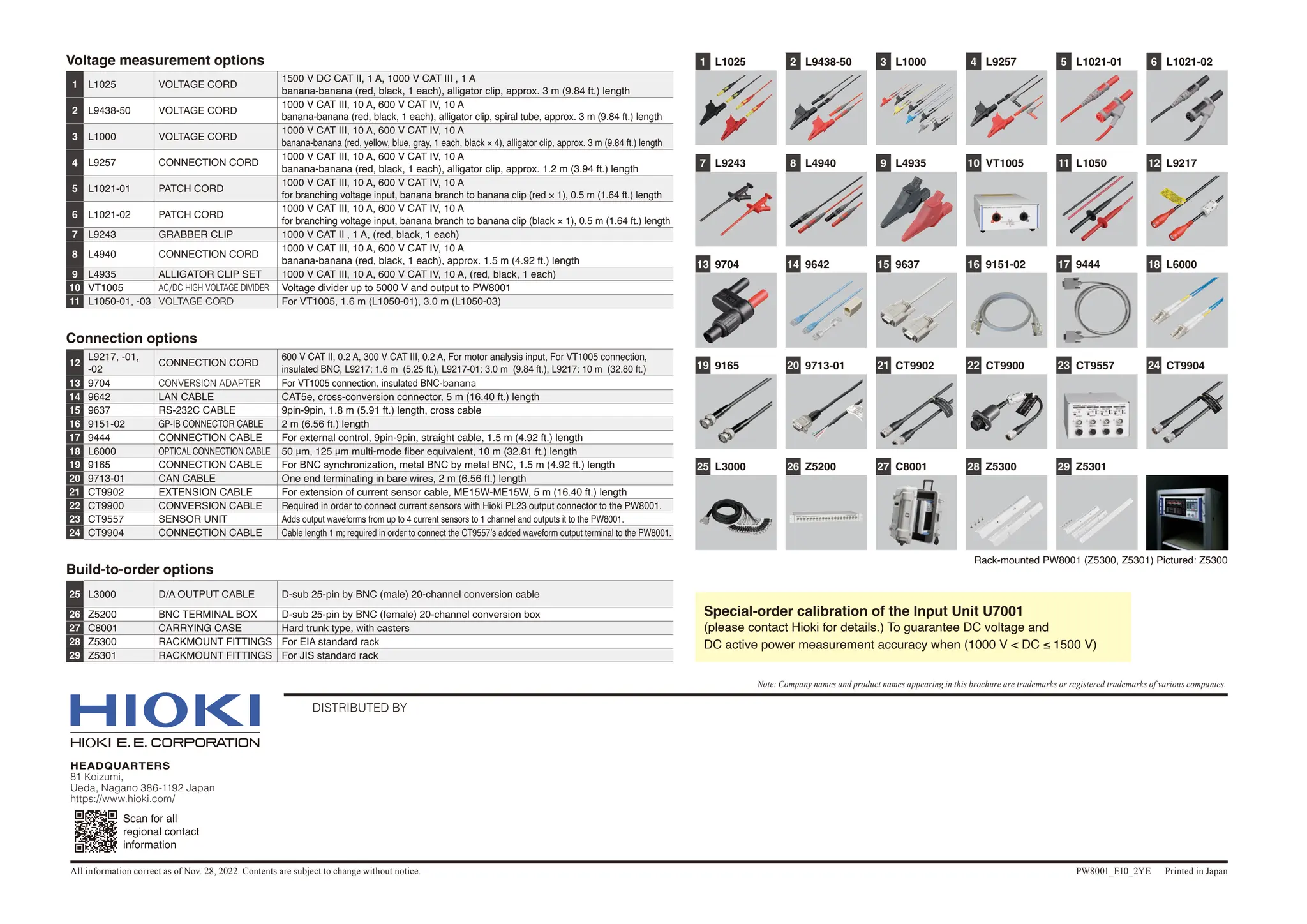 Voltage measurement options

| 1 | L1025 | VOLTAGE CORD | 1500 V DC CAT II, 1 A, 1000 V CAT III , 1 A banana-banana (red, black, 1 each), alligator clip, approx. 3 m (9.84 ft.) length |
|---|---|---|---|
| 2 | L9438-50 | VOLTAGE CORD | 1000 V CAT III, 10 A, 600 V CAT IV, 10 A banana-banana (red, black, 1 each), alligator clip, spiral tube, approx. 3 m (9.84 ft.) length |
| 3 | L1000 | VOLTAGE CORD | 1000 V CAT III, 10 A, 600 V CAT IV, 10 A banana-banana (red, yellow, blue, gray, 1 each, black × 4), alligator clip, approx. 3 m (9.84 ft.) length |
| 4 | L9257 | CONNECTION CORD | 1000 V CAT III, 10 A, 600 V CAT IV, 10 A banana-banana (red, black, 1 each), alligator clip, approx. 1.2 m (3.94 ft.) length |
| 5 | L1021-01 | PATCH CORD | 1000 V CAT III, 10 A, 600 V CAT IV, 10 A for branching voltage input, banana branch to banana clip (red × 1), 0.5 m (1.64 ft.) length |
| 6 | L1021-02 | PATCH CORD | 1000 V CAT III, 10 A, 600 V CAT IV, 10 A for branching voltage input, banana branch to banana clip (black × 1), 0.5 m (1.64 ft.) length |
| 7 | L9243 | GRABBER CLIP | 1000 V CAT II , 1 A, (red, black, 1 each) |
| 8 | L4940 | CONNECTION CORD | 1000 V CAT III, 10 A, 600 V CAT IV, 10 A banana-banana (red, black, 1 each), approx. 1.5 m (4.92 ft.) length |
| 9 | L4935 | ALLIGATOR CLIP SET | 1000 V CAT III, 10 A, 600 V CAT IV, 10 A, (red, black, 1 each) |
| 10 | VT1005 | AC/DC HIGH VOLTAGE DIVIDER | Voltage divider up to 5000 V and output to PW8001 |
| 11 | L1050-01, -03 | VOLTAGE CORD | For VT1005, 1.6 m (L1050-01), 3.0 m (L1050-03) |

Connection options

| 12 | L9217, -01, -02 | CONNECTION CORD | 600 V CAT II, 0.2 A, 300 V CAT III, 0.2 A, For motor analysis input, For VT1005 connection, insulated BNC, L9217: 1.6 m (5.25 ft.), L9217-01: 3.0 m (9.84 ft.), L9217: 10 m (32.80 ft.) |
|---|---|---|---|
| 13 | 9704 | CONVERSION ADAPTER | For VT1005 connection, insulated BNC-banana |
| 14 | 9642 | LAN CABLE | CAT5e, cross-conversion connector, 5 m (16.40 ft.) length |
| 15 | 9637 | RS-232C CABLE | 9pin-9pin, 1.8 m (5.91 ft.) length, cross cable |
| 16 | 9151-02 | GP-IB CONNECTOR CABLE | 2 m (6.56 ft.) length |
| 17 | 9444 | CONNECTION CABLE | For external control, 9pin-9pin, straight cable, 1.5 m (4.92 ft.) length |
| 18 | L6000 | OPTICAL CONNECTION CABLE | 50 μm, 125 μm multi-mode fiber equivalent, 10 m (32.81 ft.) length |
| 19 | 9165 | CONNECTION CABLE | For BNC synchronization, metal BNC by metal BNC, 1.5 m (4.92 ft.) length |
| 20 | 9713-01 | CAN CABLE | One end terminating in bare wires, 2 m (6.56 ft.) length |
| 21 | CT9902 | EXTENSION CABLE | For extension of current sensor cable, ME15W-ME15W, 5 m (16.40 ft.) length |
| 22 | CT9900 | CONVERSION CABLE | Required in order to connect current sensors with Hioki PL23 output connector to the PW8001. |
| 23 | CT9557 | SENSOR UNIT | Adds output waveforms from up to 4 current sensors to 1 channel and outputs it to the PW8001. |
| 24 | CT9904 | CONNECTION CABLE | Cable length 1 m; required in order to connect the CT9557's added waveform output terminal to the PW8001. |

Build-to-order options

| 25 | L3000 | D/A OUTPUT CABLE | D-sub 25-pin by BNC (male) 20-channel conversion cable |
|---|---|---|---|
| 26 | Z5200 | BNC TERMINAL BOX | D-sub 25-pin by BNC (female) 20-channel conversion box |
| 27 | C8001 | CARRYING CASE | Hard trunk type, with casters |
| 28 | Z5300 | RACKMOUNT FITTINGS | For EIA standard rack |
| 29 | Z5301 | RACKMOUNT FITTINGS | For JIS standard rack |

1 L1025 2 L9438-50 3 L1000 4 L9257 5 L1021-01 6 L1021-02
7 L9243 8 L4940 9 L4935 10 VT1005 11 L1050 12 L9217
13 9704 14 9642 15 9637 16 9151-02 17 9444 18 L6000
19 9165 20 9713-01 21 CT9902 22 CT9900 23 CT9557 24 CT9904
25 L3000 26 Z5200 27 C8001 28 Z5300 29 Z5301

Rack-mounted PW8001 (Z5300, Z5301) Pictured: Z5300

Special-order calibration of the Input Unit U7001
(please contact Hioki for details.) To guarantee DC voltage and DC active power measurement accuracy when (1000 V < DC ≤ 1500 V)

Note: Company names and product names appearing in this brochure are trademarks or registered trademarks of various companies.

HIOKI
HIOKI E. E. CORPORATION

DISTRIBUTED BY

HEADQUARTERS
81 Koizumi,
Ueda, Nagano 386-1192 Japan
https://www.hioki.com/

Scan for all regional contact information

All information correct as of Nov. 28, 2022. Contents are subject to change without notice.

PW8001_E10_2YE Printed in Japan