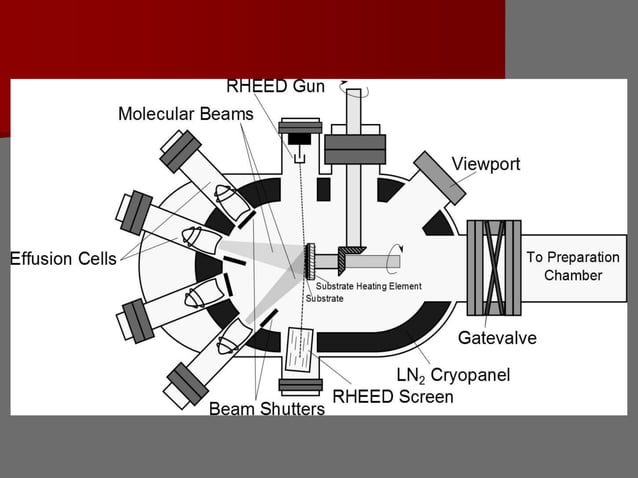 RHEED Gun

Molecular Beams

Viewport

Effusion Cells

To Preparation Chamber

Substrate Heating Element

Substrate

Gatevalve

$LN_2$ Cryopanel

RHEED Screen

Beam Shutters