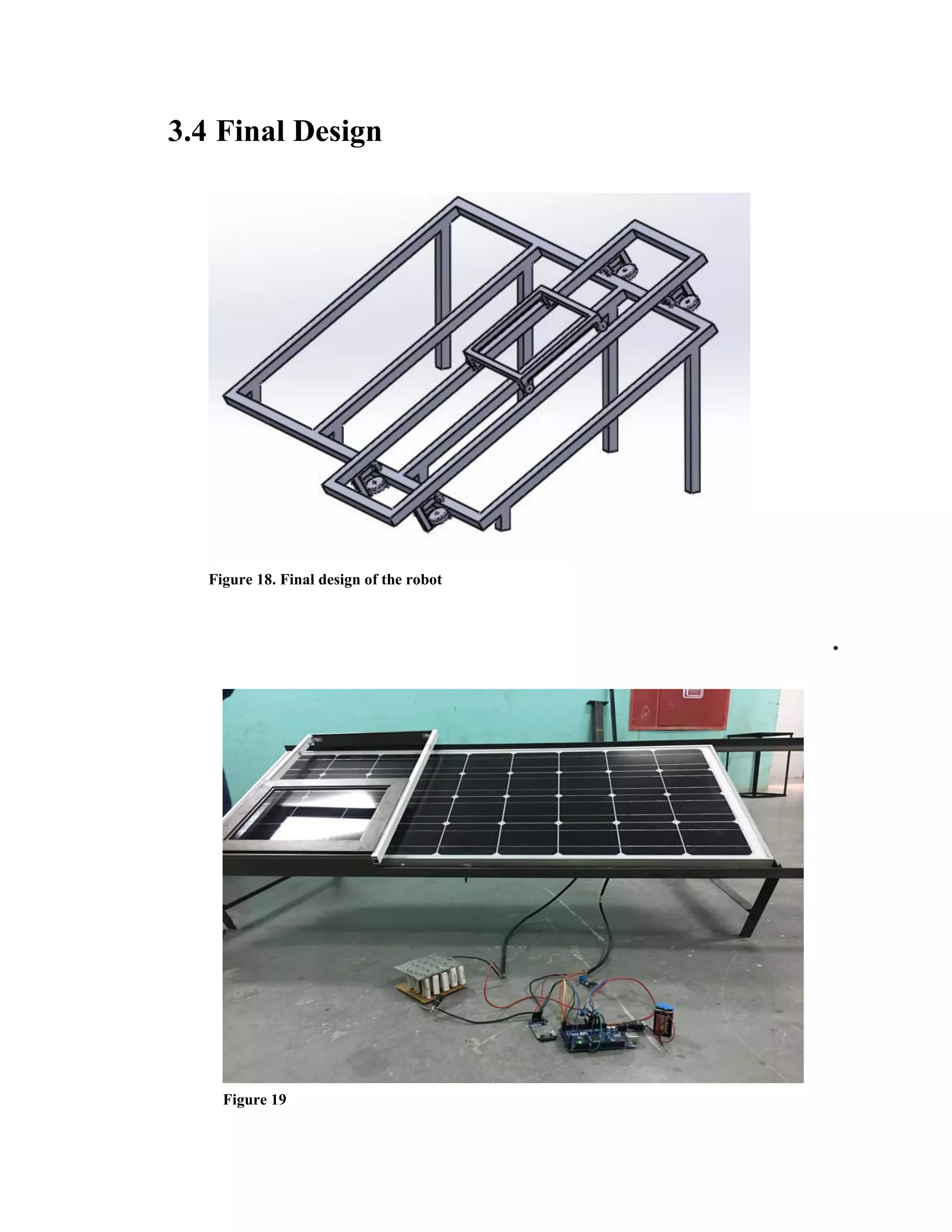 3.4 Final Design

Figure 18. Final design of the robot

.

Figure 19