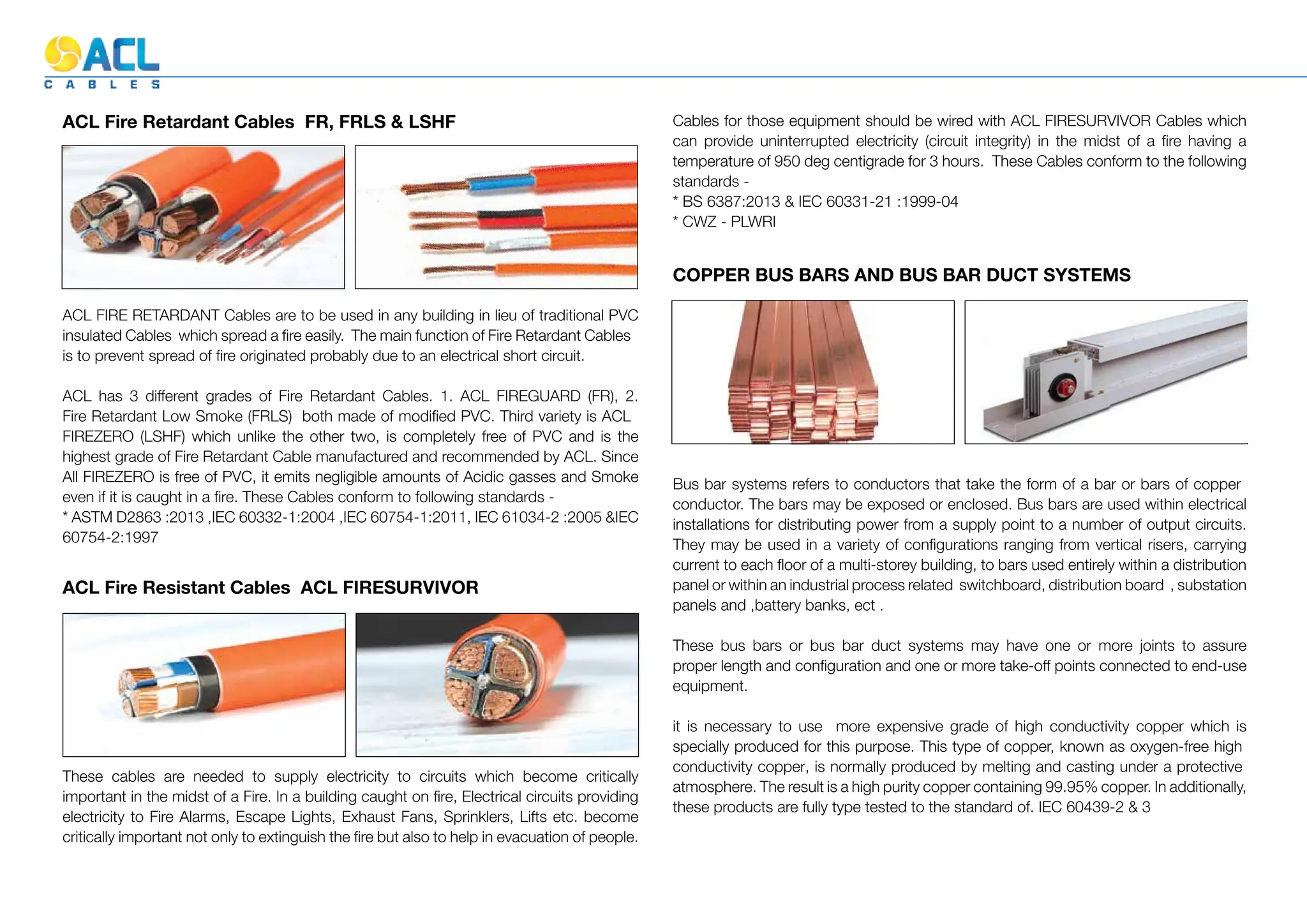 ACL
CABLES

ACL Fire Retardant Cables FR, FRLS & LSHF

ACL FIRE RETARDANT Cables are to be used in any building in lieu of traditional PVC insulated Cables which spread a fire easily. The main function of Fire Retardant Cables is to prevent spread of fire originated probably due to an electrical short circuit.

ACL has 3 different grades of Fire Retardant Cables. 1. ACL FIREGUARD (FR), 2. Fire Retardant Low Smoke (FRLS) both made of modified PVC. Third variety is ACL FIREZERO (LSHF) which unlike the other two, is completely free of PVC and is the highest grade of Fire Retardant Cable manufactured and recommended by ACL. Since All FIREZERO is free of PVC, it emits negligible amounts of Acidic gasses and Smoke even if it is caught in a fire. These Cables conform to following standards -
* ASTM D2863 :2013 ,IEC 60332-1:2004 ,IEC 60754-1:2011, IEC 61034-2 :2005 &IEC 60754-2:1997

ACL Fire Resistant Cables ACL FIRESURVIVOR

These cables are needed to supply electricity to circuits which become critically important in the midst of a Fire. In a building caught on fire, Electrical circuits providing electricity to Fire Alarms, Escape Lights, Exhaust Fans, Sprinklers, Lifts etc. become critically important not only to extinguish the fire but also to help in evacuation of people.

Cables for those equipment should be wired with ACL FIRESURVIVOR Cables which can provide uninterrupted electricity (circuit integrity) in the midst of a fire having a temperature of 950 deg centigrade for 3 hours. These Cables conform to the following standards -
* BS 6387:2013 & IEC 60331-21 :1999-04
* CWZ - PLWRI

COPPER BUS BARS AND BUS BAR DUCT SYSTEMS

Bus bar systems refers to conductors that take the form of a bar or bars of copper conductor. The bars may be exposed or enclosed. Bus bars are used within electrical installations for distributing power from a supply point to a number of output circuits. They may be used in a variety of configurations ranging from vertical risers, carrying current to each floor of a multi-storey building, to bars used entirely within a distribution panel or within an industrial process related switchboard, distribution board , substation panels and ,battery banks, ect .

These bus bars or bus bar duct systems may have one or more joints to assure proper length and configuration and one or more take-off points connected to end-use equipment.

it is necessary to use more expensive grade of high conductivity copper which is specially produced for this purpose. This type of copper, known as oxygen-free high conductivity copper, is normally produced by melting and casting under a protective atmosphere. The result is a high purity copper containing 99.95% copper. In additionally, these products are fully type tested to the standard of. IEC 60439-2 & 3