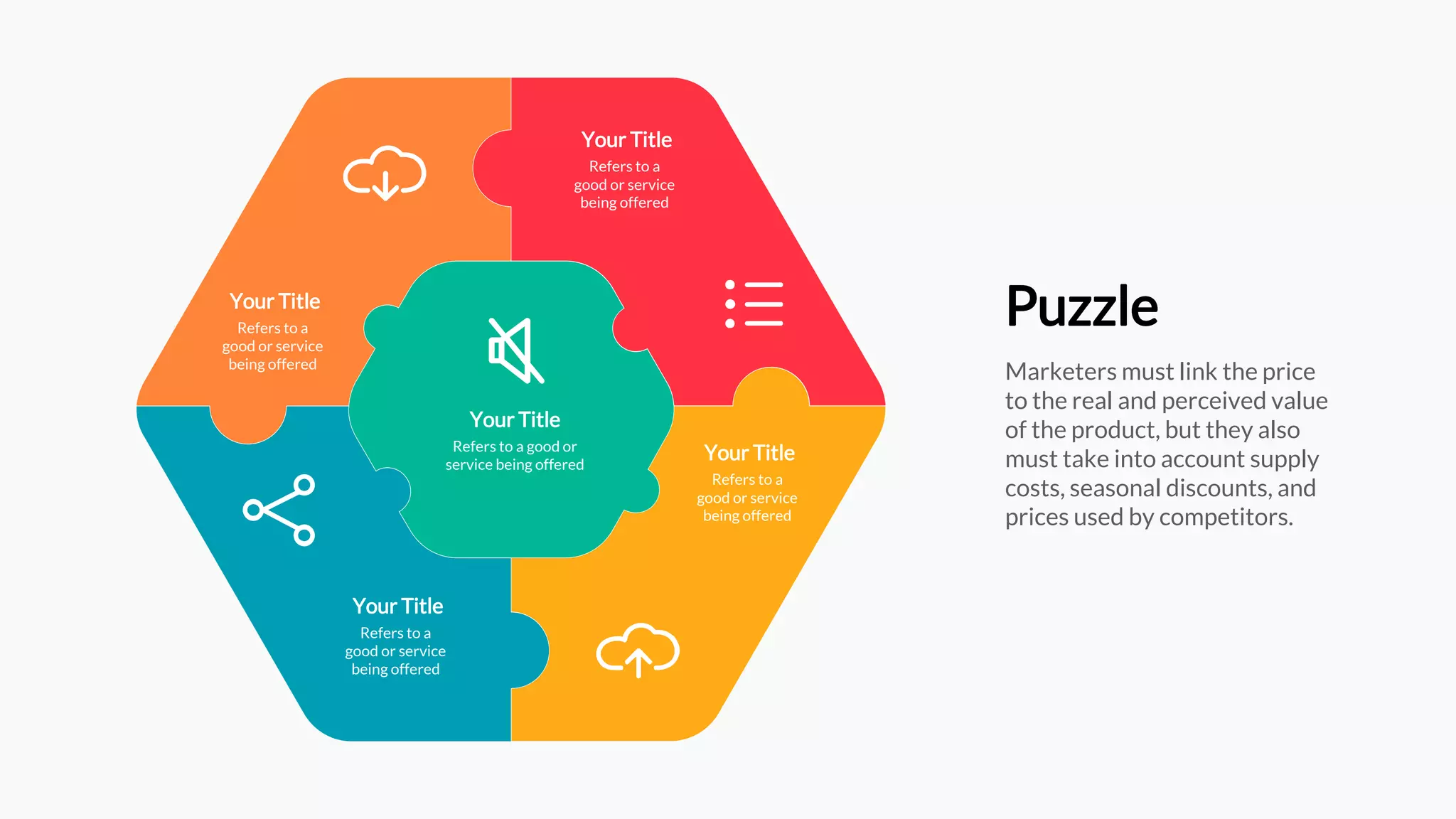 Your Title
Refers to a good or service being offered

Your Title
Refers to a good or service being offered

Your Title
Refers to a good or service being offered

Your Title
Refers to a good or service being offered

Your Title
Refers to a good or service being offered

Puzzle

Marketers must link the price to the real and perceived value of the product, but they also must take into account supply costs, seasonal discounts, and prices used by competitors.