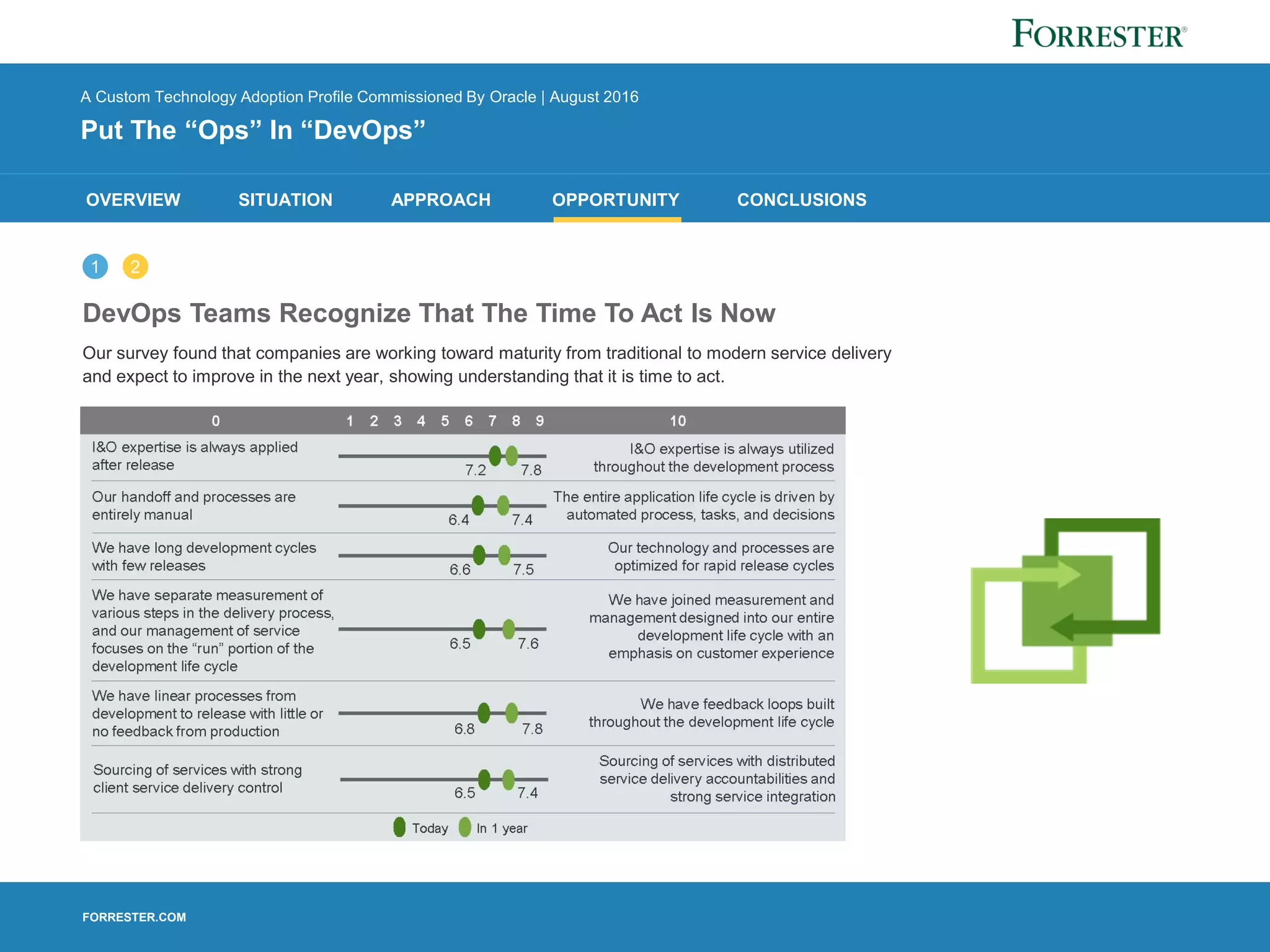 FORRESTER®

A Custom Technology Adoption Profile Commissioned By Oracle | August 2016

Put The “Ops” In “DevOps”

OVERVIEW SITUATION APPROACH OPPORTUNITY CONCLUSIONS

1 2

DevOps Teams Recognize That The Time To Act Is Now

Our survey found that companies are working toward maturity from traditional to modern service delivery and expect to improve in the next year, showing understanding that it is time to act.

| 0 | 1 2 3 4 5 6 7 8 9 | 10 |
|---|---|---|
| I&O expertise is always applied after release | 7.2 7.8 | I&O expertise is always utilized throughout the development process |
| Our handoff and processes are entirely manual | 6.4 7.4 | The entire application life cycle is driven by automated process, tasks, and decisions |
| We have long development cycles with few releases | 6.6 7.5 | Our technology and processes are optimized for rapid release cycles |
| We have separate measurement of various steps in the delivery process, and our management of service focuses on the “run” portion of the development life cycle | 6.5 7.6 | We have joined measurement and management designed into our entire development life cycle with an emphasis on customer experience |
| We have linear processes from development to release with little or no feedback from production | 6.8 7.8 | We have feedback loops built throughout the development life cycle |
| Sourcing of services with strong client service delivery control | 6.5 7.4 | Sourcing of services with distributed service delivery accountabilities and strong service integration |

Today In 1 year

FORRESTER.COM