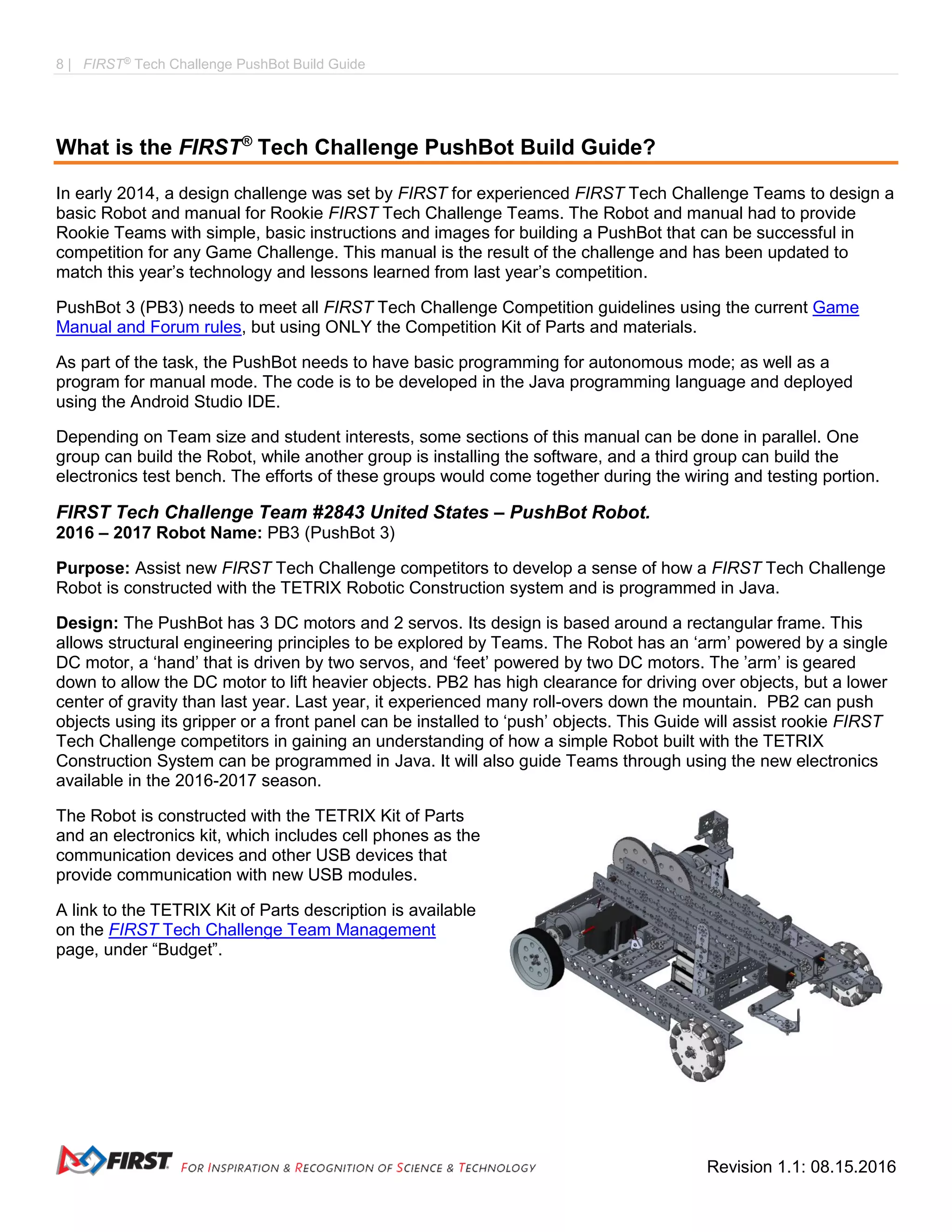 8 | FIRST® Tech Challenge PushBot Build Guide

What is the FIRST® Tech Challenge PushBot Build Guide?

In early 2014, a design challenge was set by FIRST for experienced FIRST Tech Challenge Teams to design a basic Robot and manual for Rookie FIRST Tech Challenge Teams. The Robot and manual had to provide Rookie Teams with simple, basic instructions and images for building a PushBot that can be successful in competition for any Game Challenge. This manual is the result of the challenge and has been updated to match this year's technology and lessons learned from last year's competition.

PushBot 3 (PB3) needs to meet all FIRST Tech Challenge Competition guidelines using the current Game Manual and Forum rules, but using ONLY the Competition Kit of Parts and materials.

As part of the task, the PushBot needs to have basic programming for autonomous mode; as well as a program for manual mode. The code is to be developed in the Java programming language and deployed using the Android Studio IDE.

Depending on Team size and student interests, some sections of this manual can be done in parallel. One group can build the Robot, while another group is installing the software, and a third group can build the electronics test bench. The efforts of these groups would come together during the wiring and testing portion.

FIRST Tech Challenge Team #2843 United States – PushBot Robot.
2016 – 2017 Robot Name: PB3 (PushBot 3)

Purpose: Assist new FIRST Tech Challenge competitors to develop a sense of how a FIRST Tech Challenge Robot is constructed with the TETRIX Robotic Construction system and is programmed in Java.

Design: The PushBot has 3 DC motors and 2 servos. Its design is based around a rectangular frame. This allows structural engineering principles to be explored by Teams. The Robot has an 'arm' powered by a single DC motor, a 'hand' that is driven by two servos, and 'feet' powered by two DC motors. The 'arm' is geared down to allow the DC motor to lift heavier objects. PB2 has high clearance for driving over objects, but a lower center of gravity than last year. Last year, it experienced many roll-overs down the mountain. PB2 can push objects using its gripper or a front panel can be installed to 'push' objects. This Guide will assist rookie FIRST Tech Challenge competitors in gaining an understanding of how a simple Robot built with the TETRIX Construction System can be programmed in Java. It will also guide Teams through using the new electronics available in the 2016-2017 season.

The Robot is constructed with the TETRIX Kit of Parts and an electronics kit, which includes cell phones as the communication devices and other USB devices that provide communication with new USB modules.

A link to the TETRIX Kit of Parts description is available on the FIRST Tech Challenge Team Management page, under "Budget".

FIRST FOR INSPIRATION & RECOGNITION OF SCIENCE & TECHNOLOGY

Revision 1.1: 08.15.2016