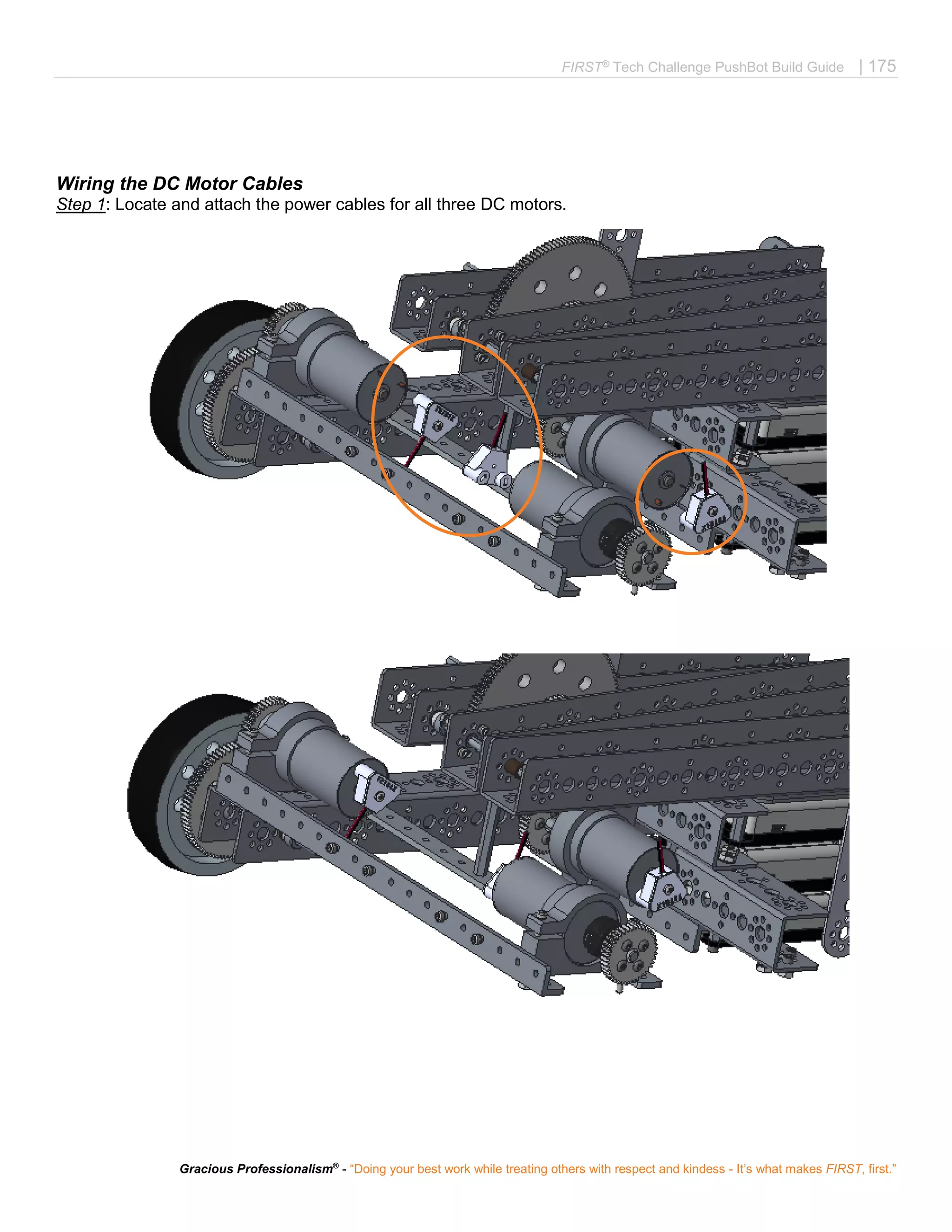 FIRST® Tech Challenge PushBot Build Guide | 175

Wiring the DC Motor Cables

Step 1: Locate and attach the power cables for all three DC motors.

Gracious Professionalism® - “Doing your best work while treating others with respect and kindess - It’s what makes FIRST, first.”