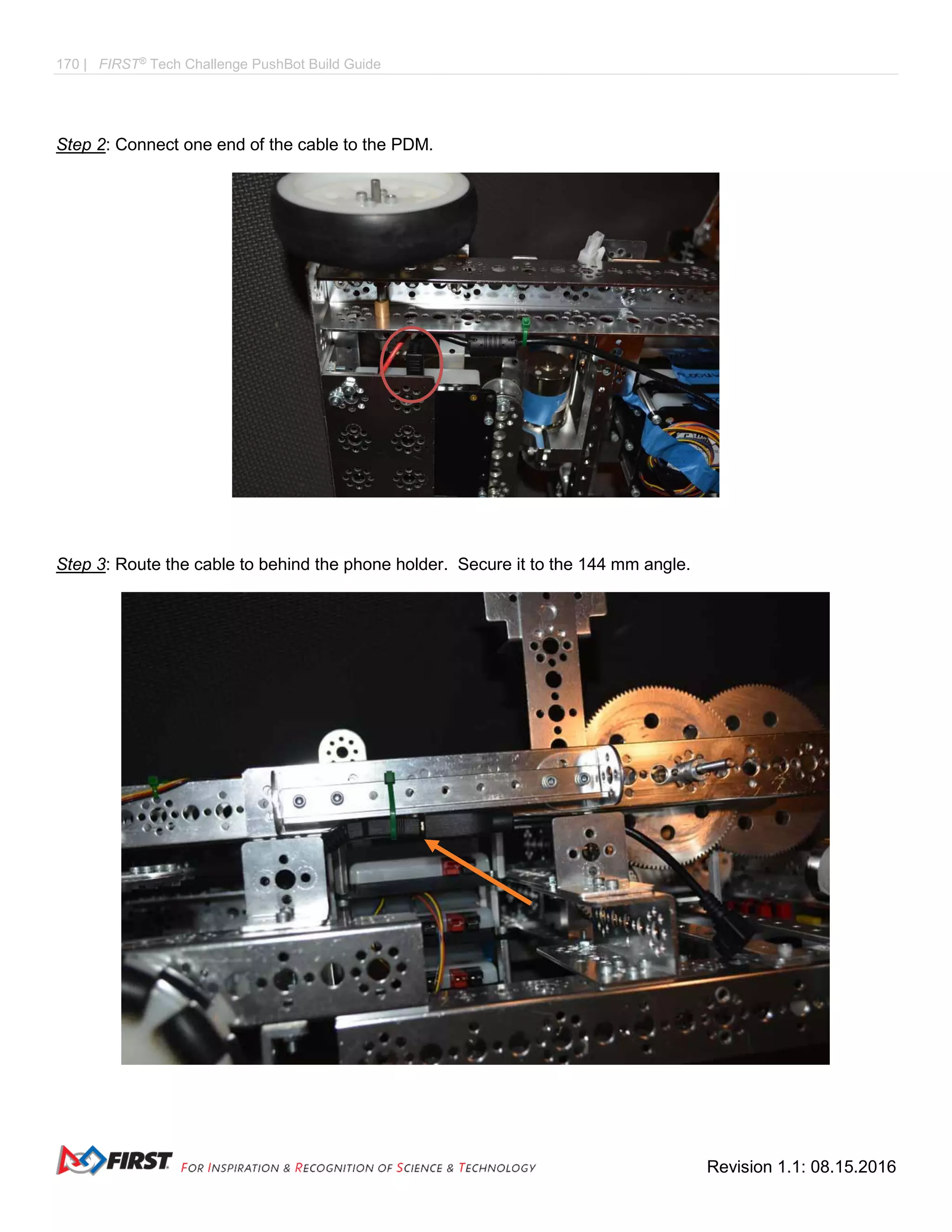 170 | FIRST® Tech Challenge PushBot Build Guide

Step 2: Connect one end of the cable to the PDM.

Step 3: Route the cable to behind the phone holder. Secure it to the 144 mm angle.

FIRST FOR INSPIRATION & RECOGNITION OF SCIENCE & TECHNOLOGY

Revision 1.1: 08.15.2016