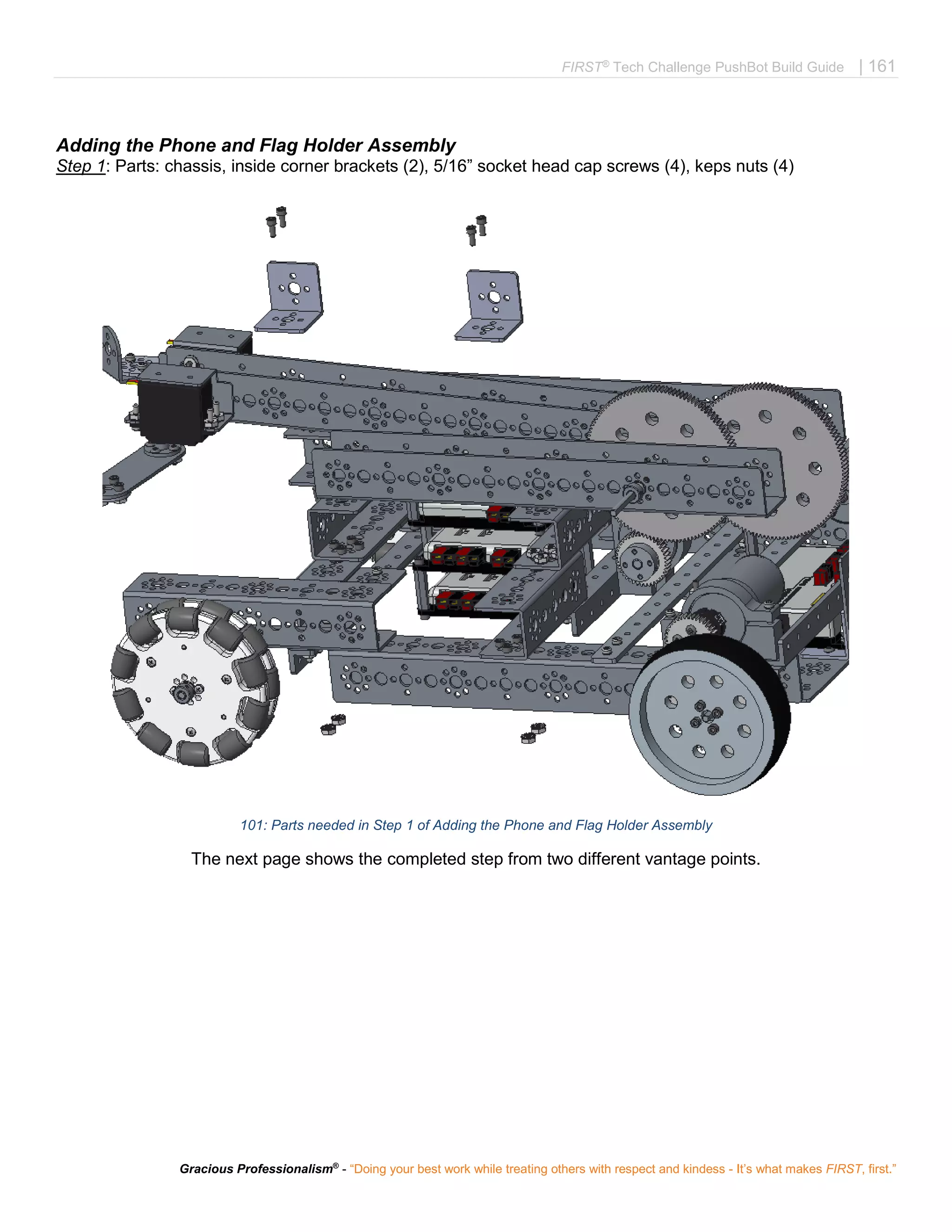 FIRST® Tech Challenge PushBot Build Guide | 161

Adding the Phone and Flag Holder Assembly
Step 1: Parts: chassis, inside corner brackets (2), 5/16” socket head cap screws (4), keps nuts (4)

101: Parts needed in Step 1 of Adding the Phone and Flag Holder Assembly

The next page shows the completed step from two different vantage points.

Gracious Professionalism® - “Doing your best work while treating others with respect and kindess - It’s what makes FIRST, first.”