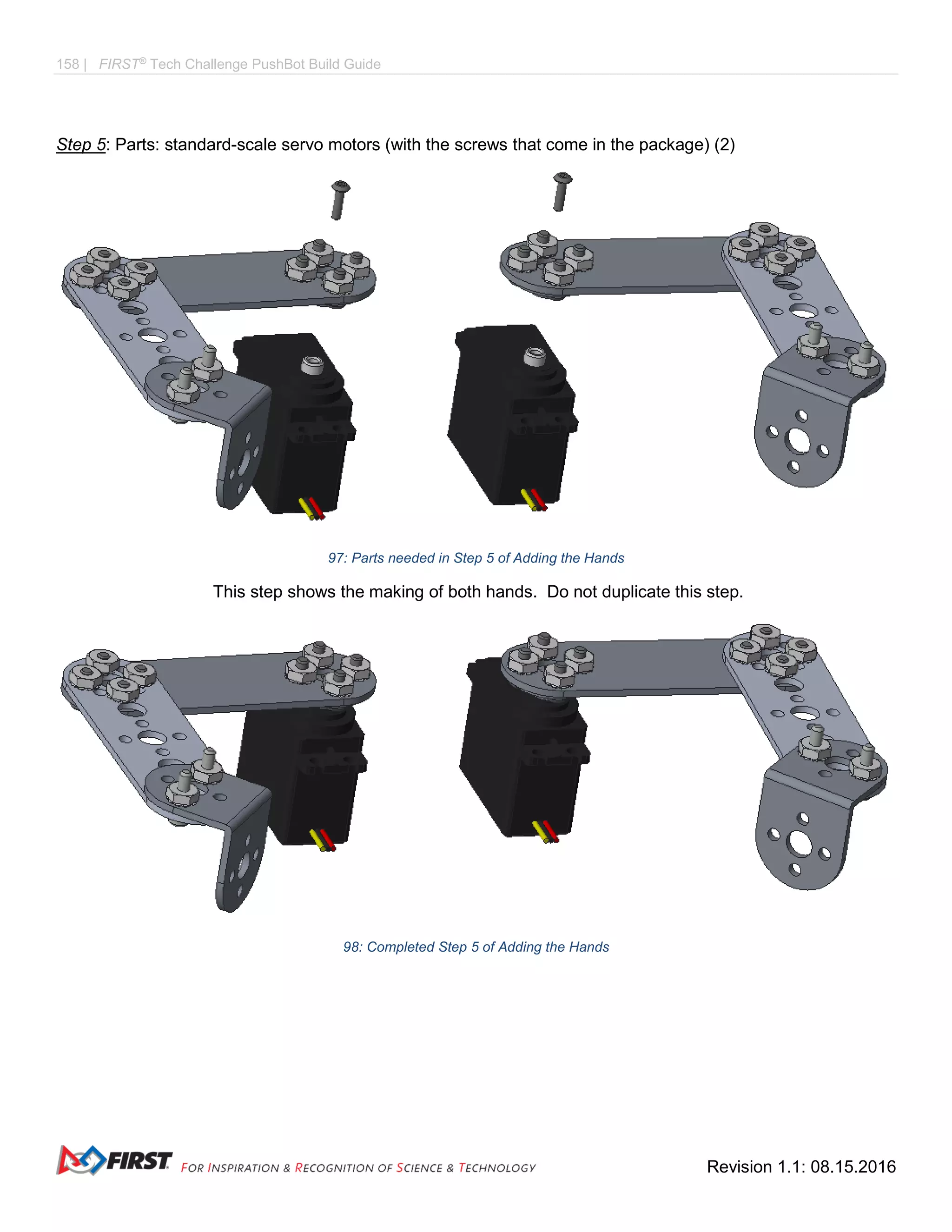 158 | FIRST® Tech Challenge PushBot Build Guide

Step 5: Parts: standard-scale servo motors (with the screws that come in the package) (2)

97: Parts needed in Step 5 of Adding the Hands

This step shows the making of both hands. Do not duplicate this step.

98: Completed Step 5 of Adding the Hands

FIRST FOR INSPIRATION & RECOGNITION OF SCIENCE & TECHNOLOGY

Revision 1.1: 08.15.2016