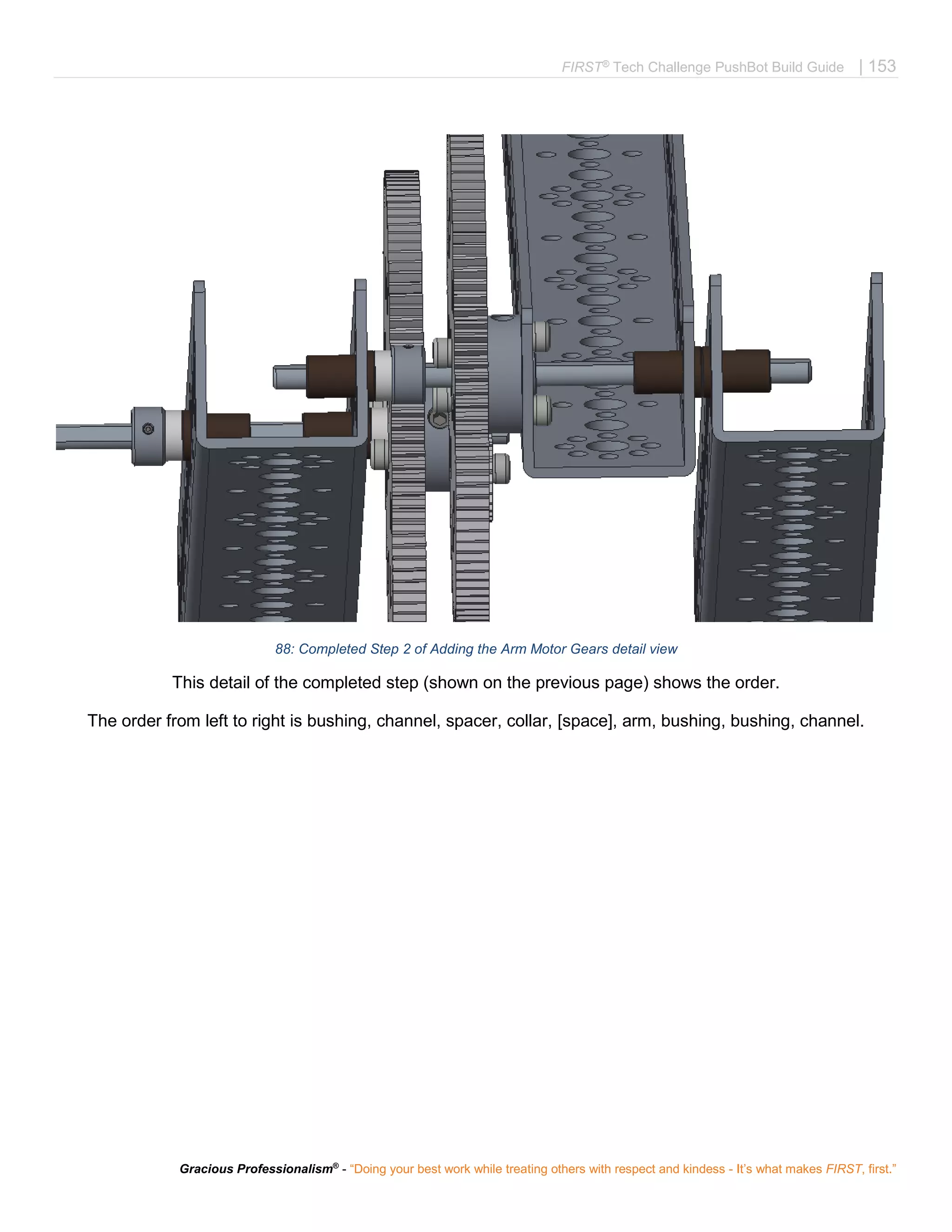 FIRST® Tech Challenge PushBot Build Guide | 153

88: Completed Step 2 of Adding the Arm Motor Gears detail view

This detail of the completed step (shown on the previous page) shows the order.

The order from left to right is bushing, channel, spacer, collar, [space], arm, bushing, bushing, channel.

Gracious Professionalism® - "Doing your best work while treating others with respect and kindess - It's what makes FIRST, first."