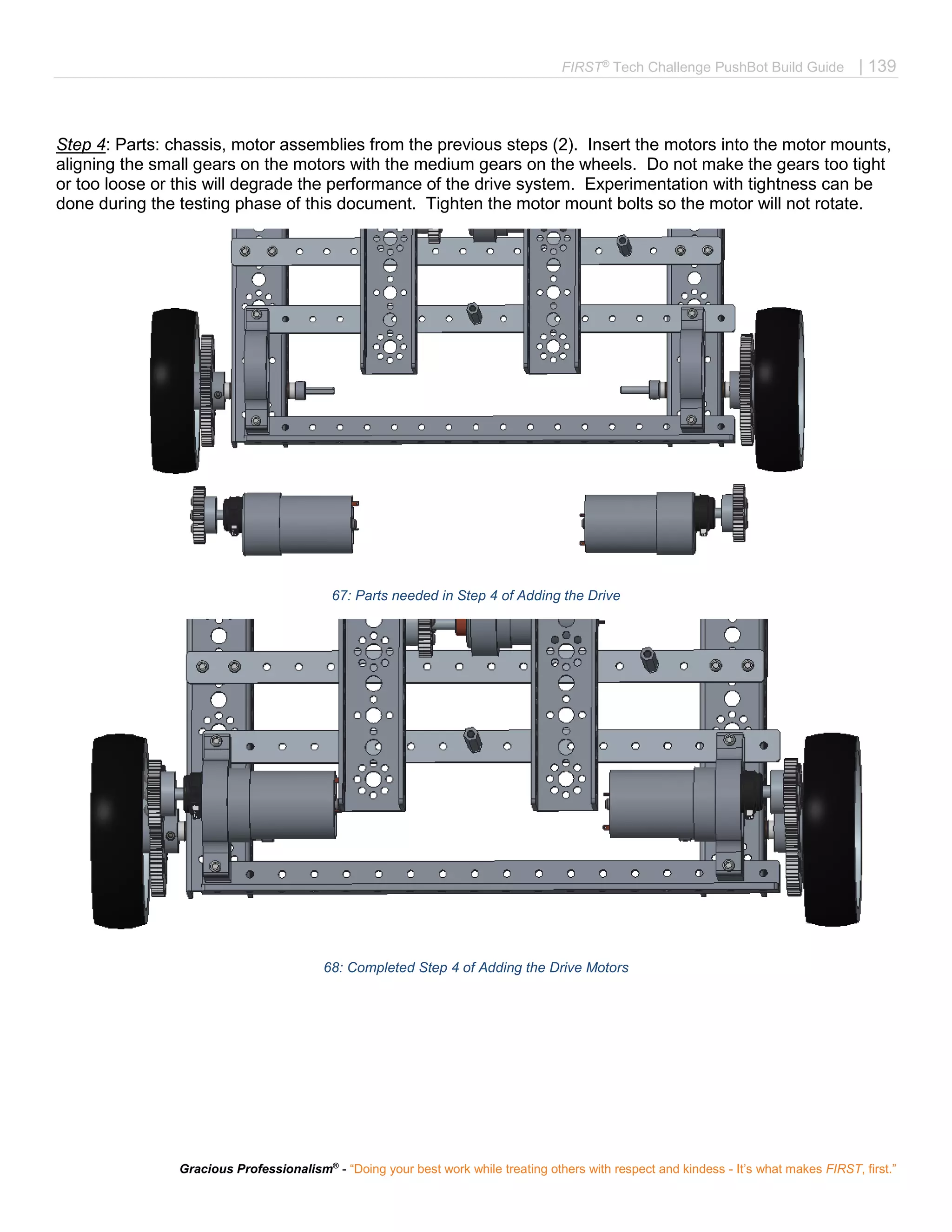 FIRST® Tech Challenge PushBot Build Guide | 139

Step 4: Parts: chassis, motor assemblies from the previous steps (2). Insert the motors into the motor mounts, aligning the small gears on the motors with the medium gears on the wheels. Do not make the gears too tight or too loose or this will degrade the performance of the drive system. Experimentation with tightness can be done during the testing phase of this document. Tighten the motor mount bolts so the motor will not rotate.

67: Parts needed in Step 4 of Adding the Drive

68: Completed Step 4 of Adding the Drive Motors

Gracious Professionalism® - “Doing your best work while treating others with respect and kindess - It’s what makes FIRST, first.”