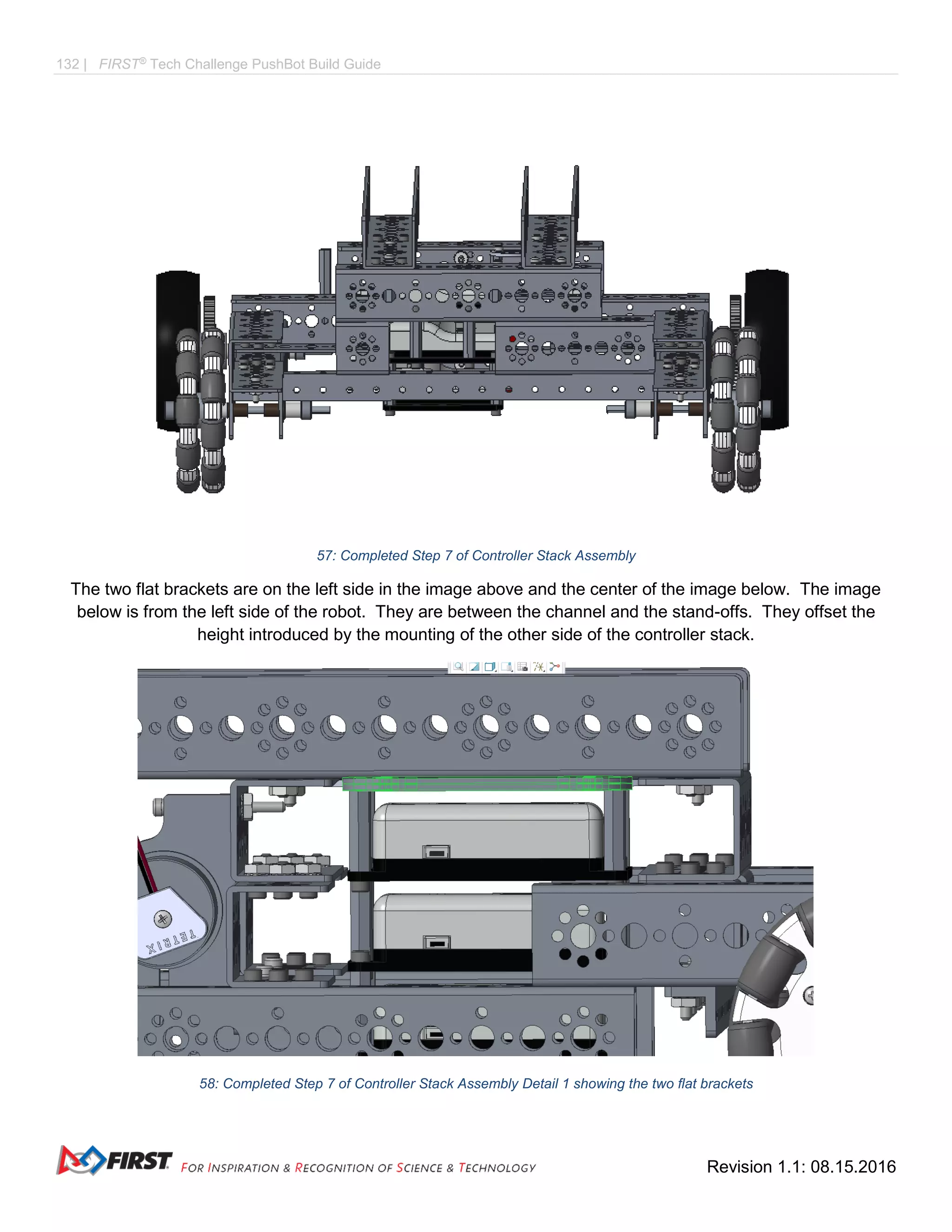 132 | FIRST® Tech Challenge PushBot Build Guide

57: Completed Step 7 of Controller Stack Assembly

The two flat brackets are on the left side in the image above and the center of the image below. The image below is from the left side of the robot. They are between the channel and the stand-offs. They offset the height introduced by the mounting of the other side of the controller stack.

TETRIX

58: Completed Step 7 of Controller Stack Assembly Detail 1 showing the two flat brackets

FIRST FOR INSPIRATION & RECOGNITION OF SCIENCE & TECHNOLOGY

Revision 1.1: 08.15.2016