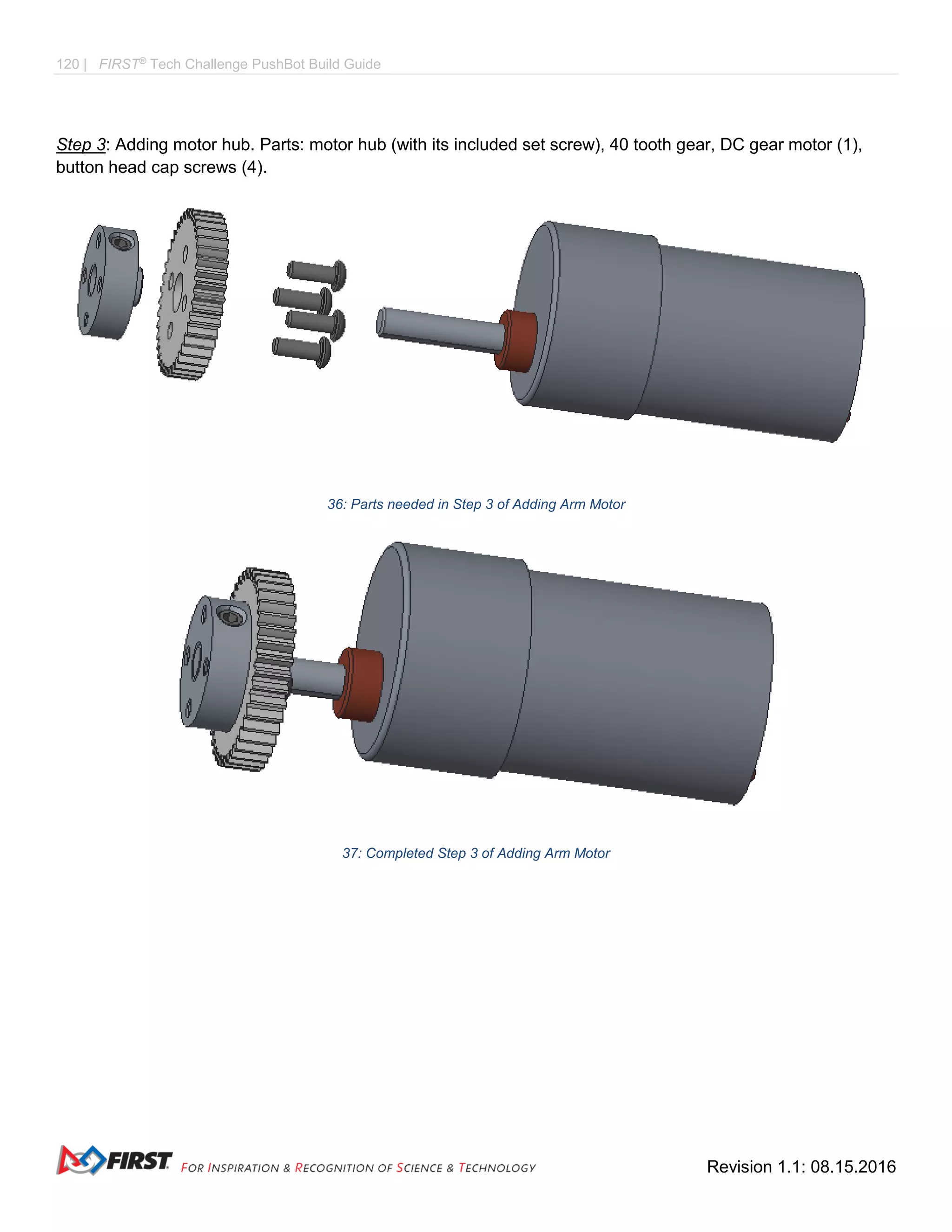 120 | FIRST® Tech Challenge PushBot Build Guide

Step 3: Adding motor hub. Parts: motor hub (with its included set screw), 40 tooth gear, DC gear motor (1), button head cap screws (4).

36: Parts needed in Step 3 of Adding Arm Motor

37: Completed Step 3 of Adding Arm Motor

FIRST FOR INSPIRATION & RECOGNITION OF SCIENCE & TECHNOLOGY

Revision 1.1: 08.15.2016