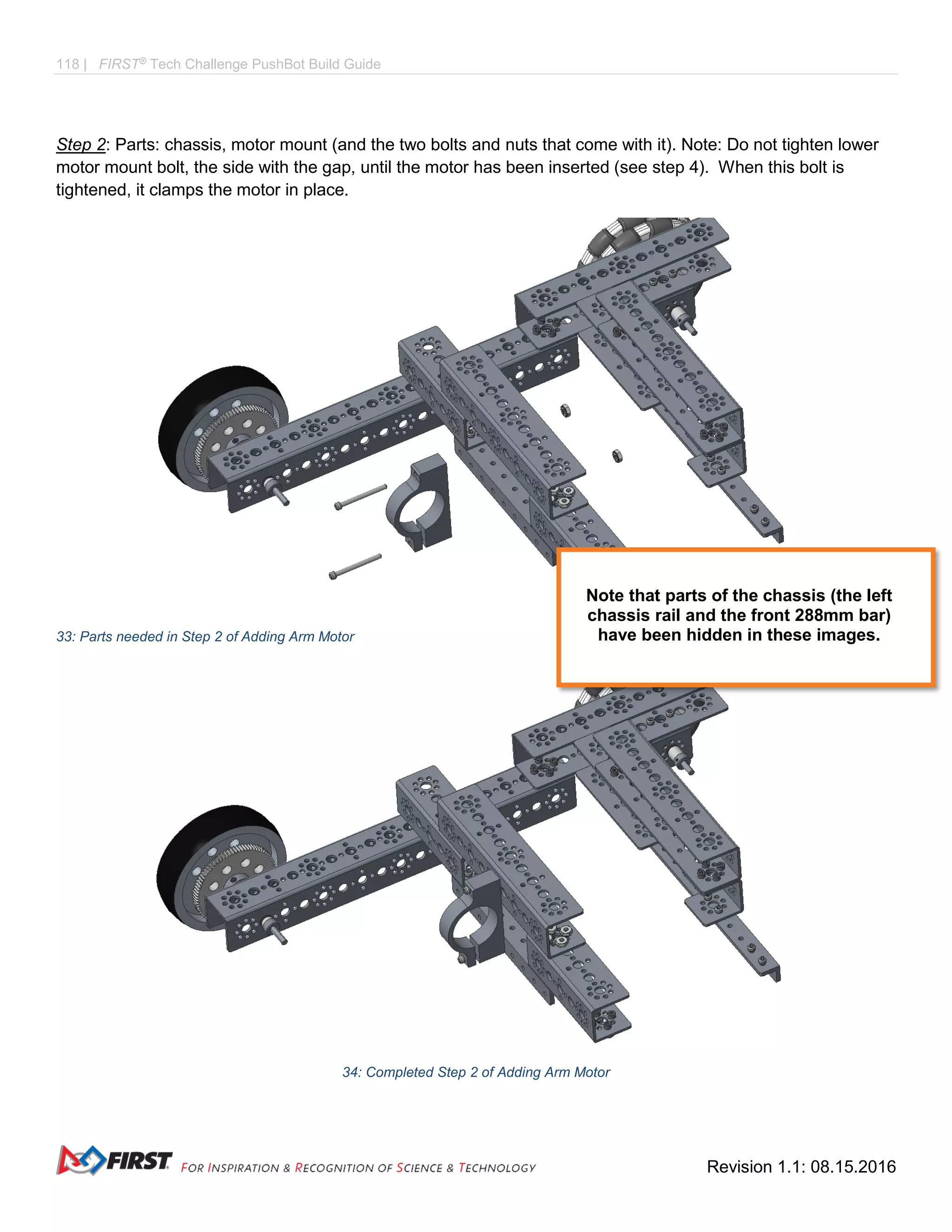 118 | FIRST® Tech Challenge PushBot Build Guide

Step 2: Parts: chassis, motor mount (and the two bolts and nuts that come with it). Note: Do not tighten lower motor mount bolt, the side with the gap, until the motor has been inserted (see step 4). When this bolt is tightened, it clamps the motor in place.

33: Parts needed in Step 2 of Adding Arm Motor

Note that parts of the chassis (the left chassis rail and the front 288mm bar) have been hidden in these images.

34: Completed Step 2 of Adding Arm Motor

FIRST FOR INSPIRATION & RECOGNITION OF SCIENCE & TECHNOLOGY

Revision 1.1: 08.15.2016