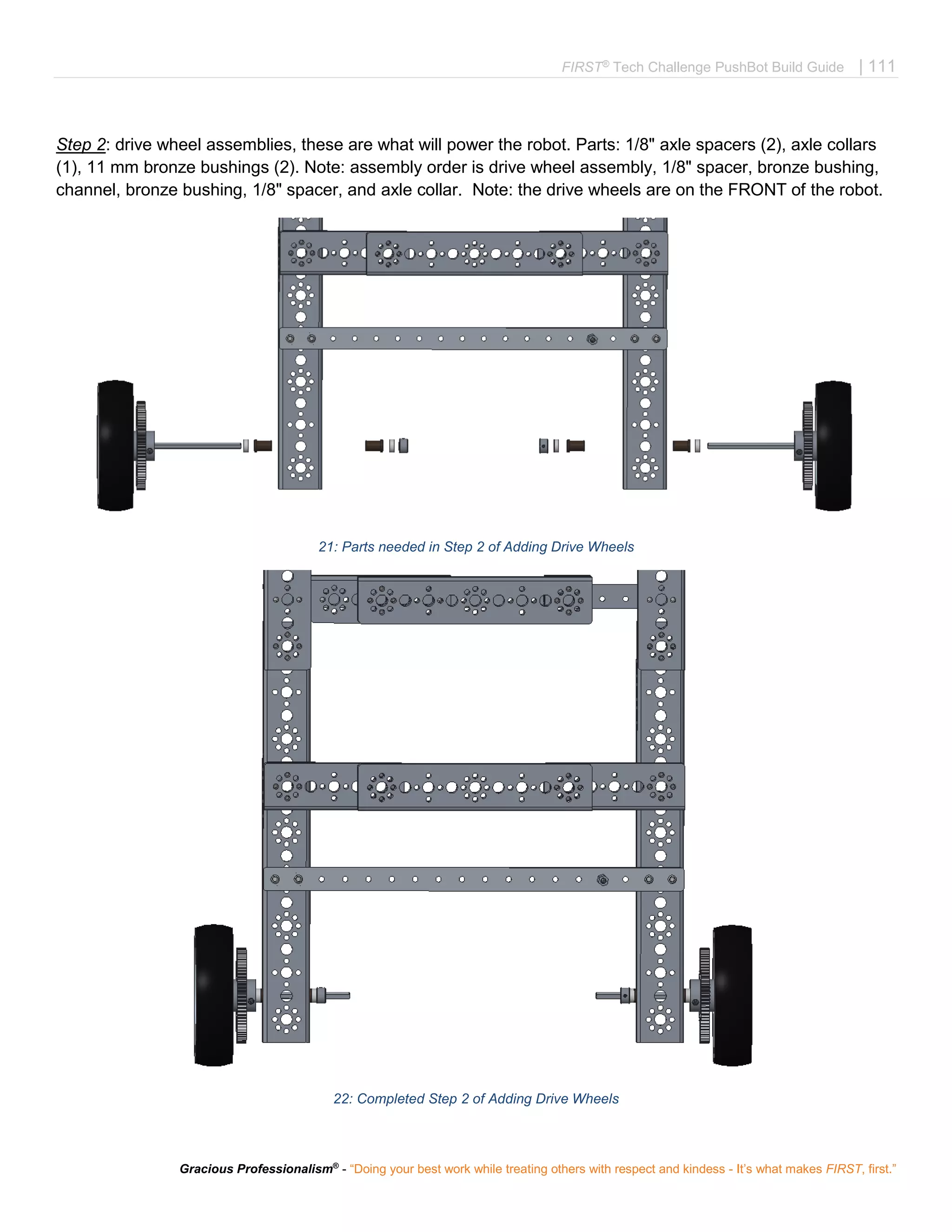 FIRST® Tech Challenge PushBot Build Guide | 111

Step 2: drive wheel assemblies, these are what will power the robot. Parts: 1/8" axle spacers (2), axle collars (1), 11 mm bronze bushings (2). Note: assembly order is drive wheel assembly, 1/8" spacer, bronze bushing, channel, bronze bushing, 1/8" spacer, and axle collar. Note: the drive wheels are on the FRONT of the robot.

21: Parts needed in Step 2 of Adding Drive Wheels

22: Completed Step 2 of Adding Drive Wheels

Gracious Professionalism® - "Doing your best work while treating others with respect and kindess - It's what makes FIRST, first."