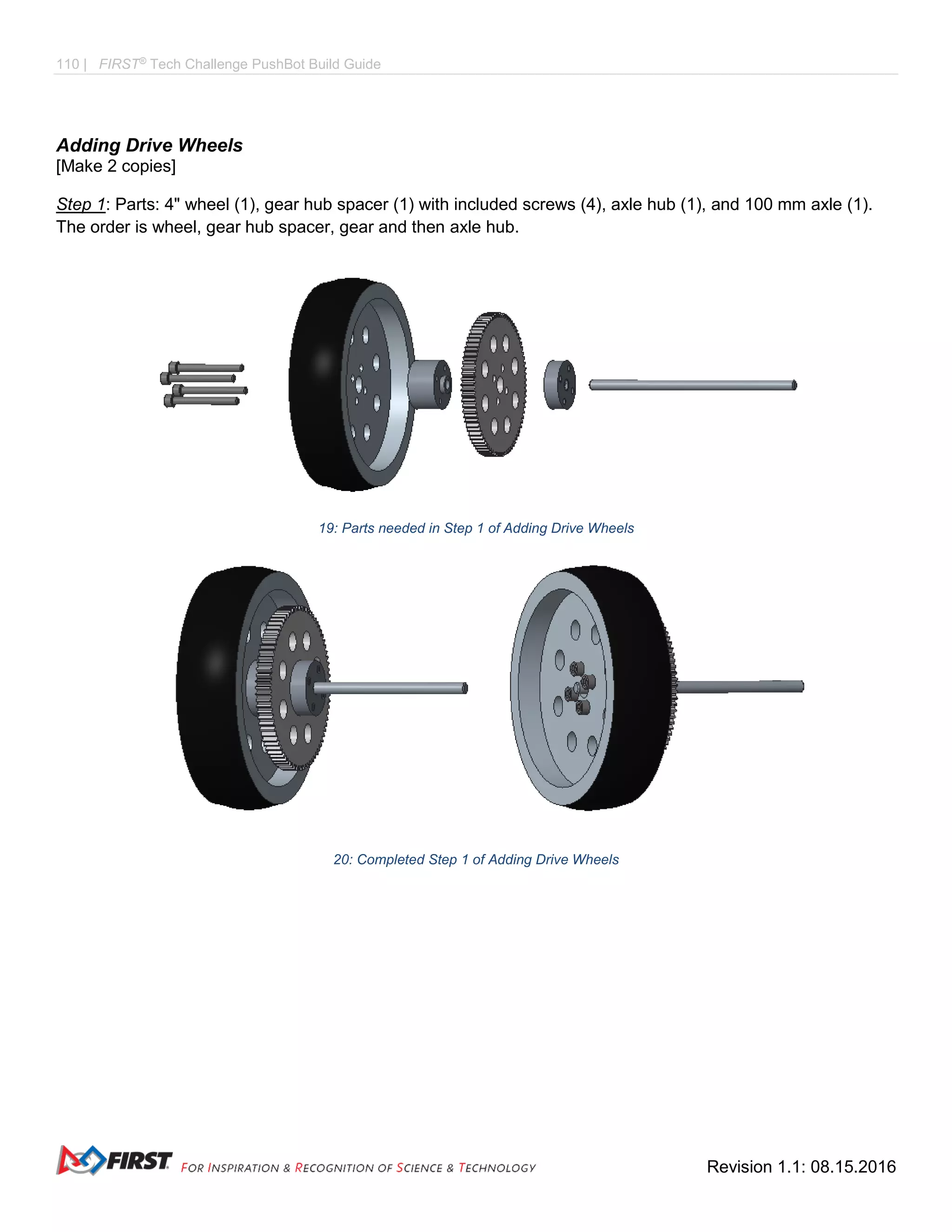 110 | FIRST® Tech Challenge PushBot Build Guide

Adding Drive Wheels
[Make 2 copies]

Step 1: Parts: 4" wheel (1), gear hub spacer (1) with included screws (4), axle hub (1), and 100 mm axle (1). The order is wheel, gear hub spacer, gear and then axle hub.

19: Parts needed in Step 1 of Adding Drive Wheels

20: Completed Step 1 of Adding Drive Wheels

FIRST FOR INSPIRATION & RECOGNITION OF SCIENCE & TECHNOLOGY

Revision 1.1: 08.15.2016