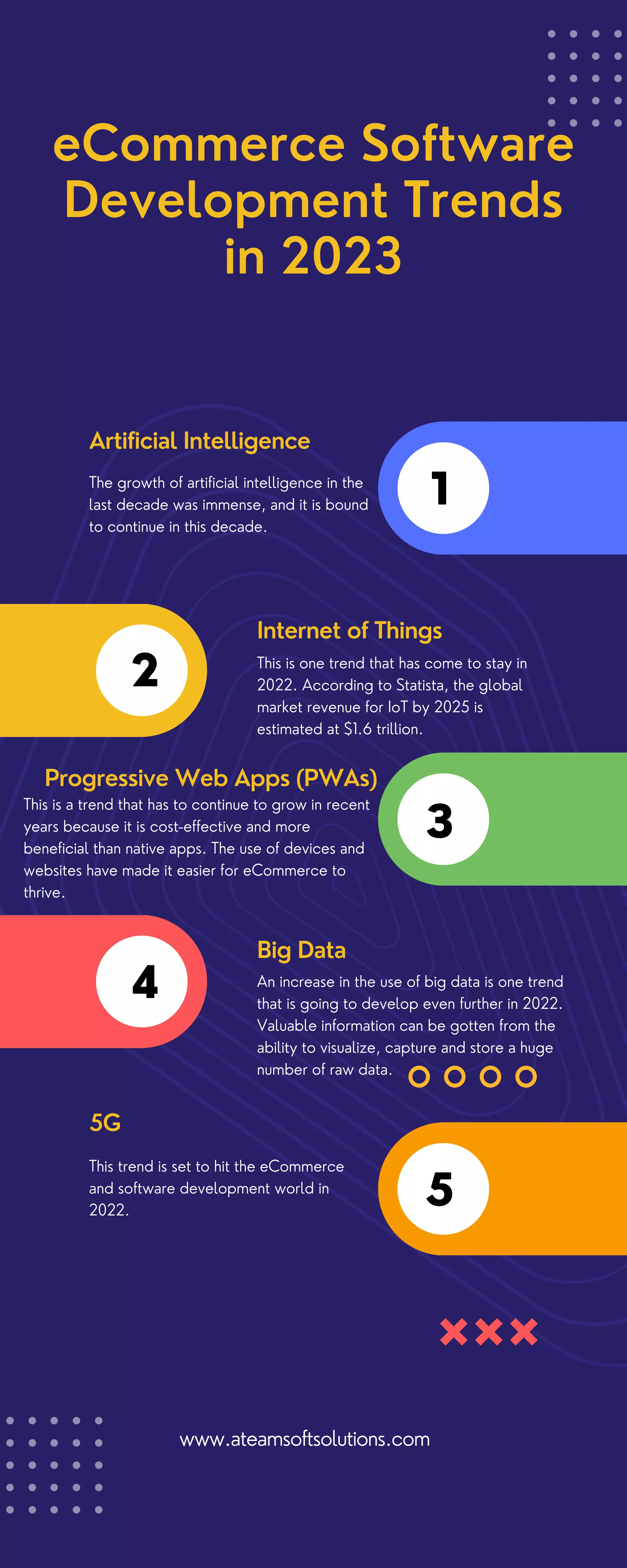 eCommerce Software Development Trends in 2023

Artificial Intelligence

The growth of artificial intelligence in the last decade was immense, and it is bound to continue in this decade.

1

2

Internet of Things

This is one trend that has come to stay in 2022. According to Statista, the global market revenue for IoT by 2025 is estimated at $1.6 trillion.

Progressive Web Apps (PWAs)

This is a trend that has to continue to grow in recent years because it is cost-effective and more beneficial than native apps. The use of devices and websites have made it easier for eCommerce to thrive.

3

4

Big Data

An increase in the use of big data is one trend that is going to develop even further in 2022. Valuable information can be gotten from the ability to visualize, capture and store a huge number of raw data.

5G

This trend is set to hit the eCommerce and software development world in 2022.

5

www.ateamsoftsolutions.com