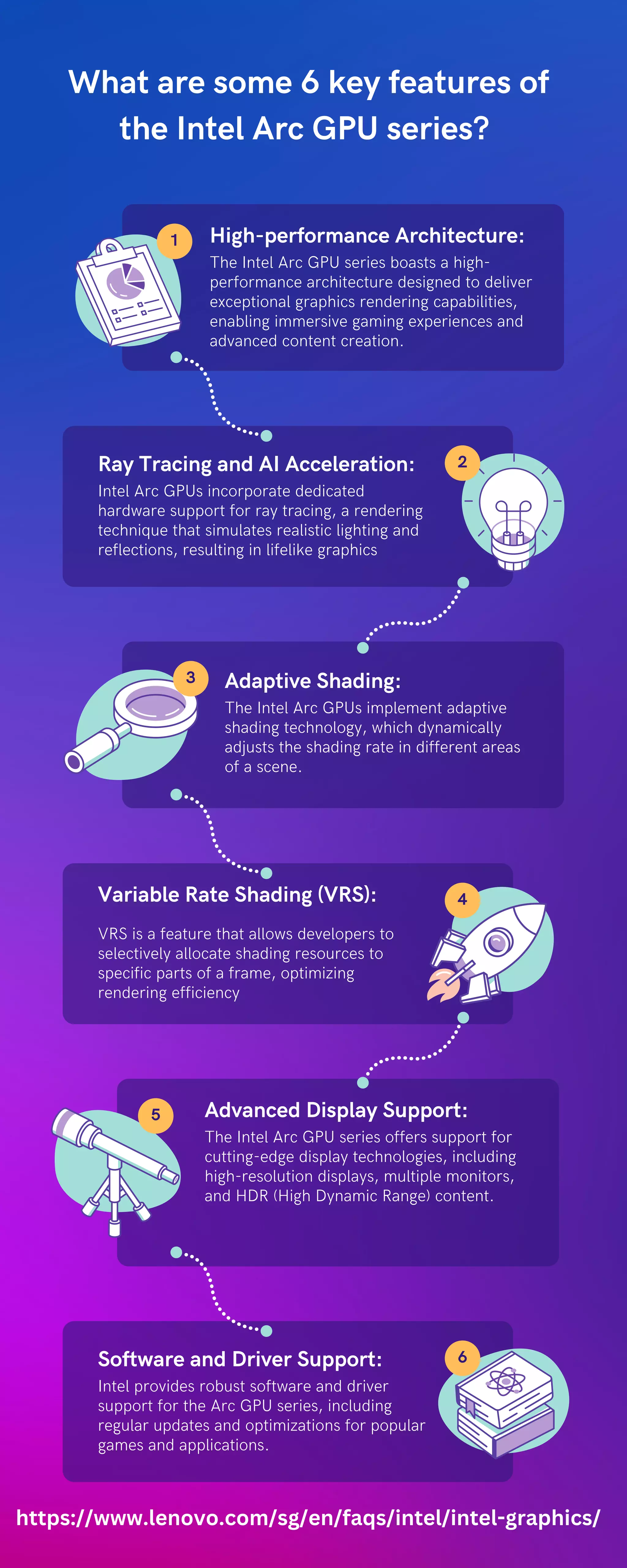 What are some 6 key features of the Intel Arc GPU series?

1

High-performance Architecture:

The Intel Arc GPU series boasts a high-performance architecture designed to deliver exceptional graphics rendering capabilities, enabling immersive gaming experiences and advanced content creation.

2

Ray Tracing and AI Acceleration:

Intel Arc GPUs incorporate dedicated hardware support for ray tracing, a rendering technique that simulates realistic lighting and reflections, resulting in lifelike graphics

3

Adaptive Shading:

The Intel Arc GPUs implement adaptive shading technology, which dynamically adjusts the shading rate in different areas of a scene.

4

Variable Rate Shading (VRS):

VRS is a feature that allows developers to selectively allocate shading resources to specific parts of a frame, optimizing rendering efficiency

5

Advanced Display Support:

The Intel Arc GPU series offers support for cutting-edge display technologies, including high-resolution displays, multiple monitors, and HDR (High Dynamic Range) content.

6

Software and Driver Support:

Intel provides robust software and driver support for the Arc GPU series, including regular updates and optimizations for popular games and applications.

https://www.lenovo.com/sg/en/faqs/intel/intel-graphics/