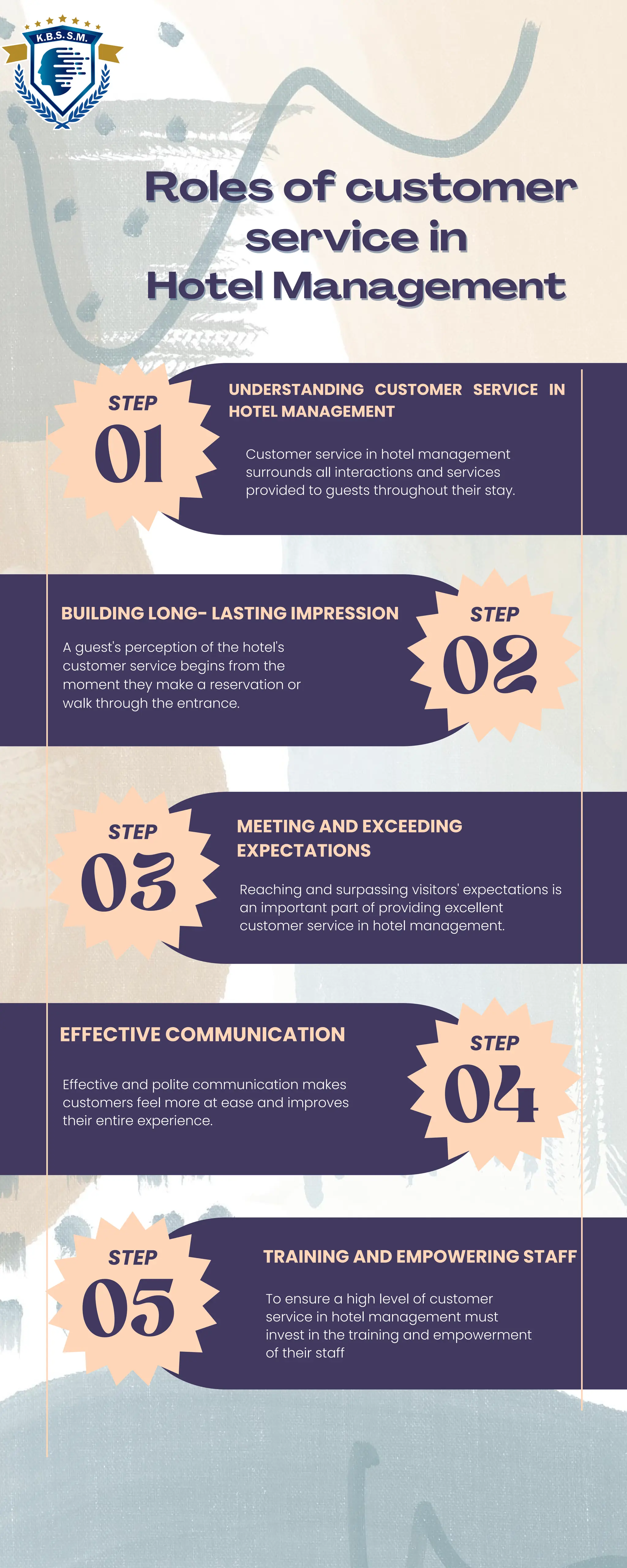 K.B.S.S.M.

Roles of customer service in Hotel Management

STEP 01

UNDERSTANDING CUSTOMER SERVICE IN HOTEL MANAGEMENT

Customer service in hotel management surrounds all interactions and services provided to guests throughout their stay.

BUILDING LONG- LASTING IMPRESSION

A guest's perception of the hotel's customer service begins from the moment they make a reservation or walk through the entrance.

STEP 02

STEP 03

MEETING AND EXCEEDING EXPECTATIONS

Reaching and surpassing visitors' expectations is an important part of providing excellent customer service in hotel management.

EFFECTIVE COMMUNICATION

Effective and polite communication makes customers feel more at ease and improves their entire experience.

STEP 04

STEP 05

TRAINING AND EMPOWERING STAFF

To ensure a high level of customer service in hotel management must invest in the training and empowerment of their staff