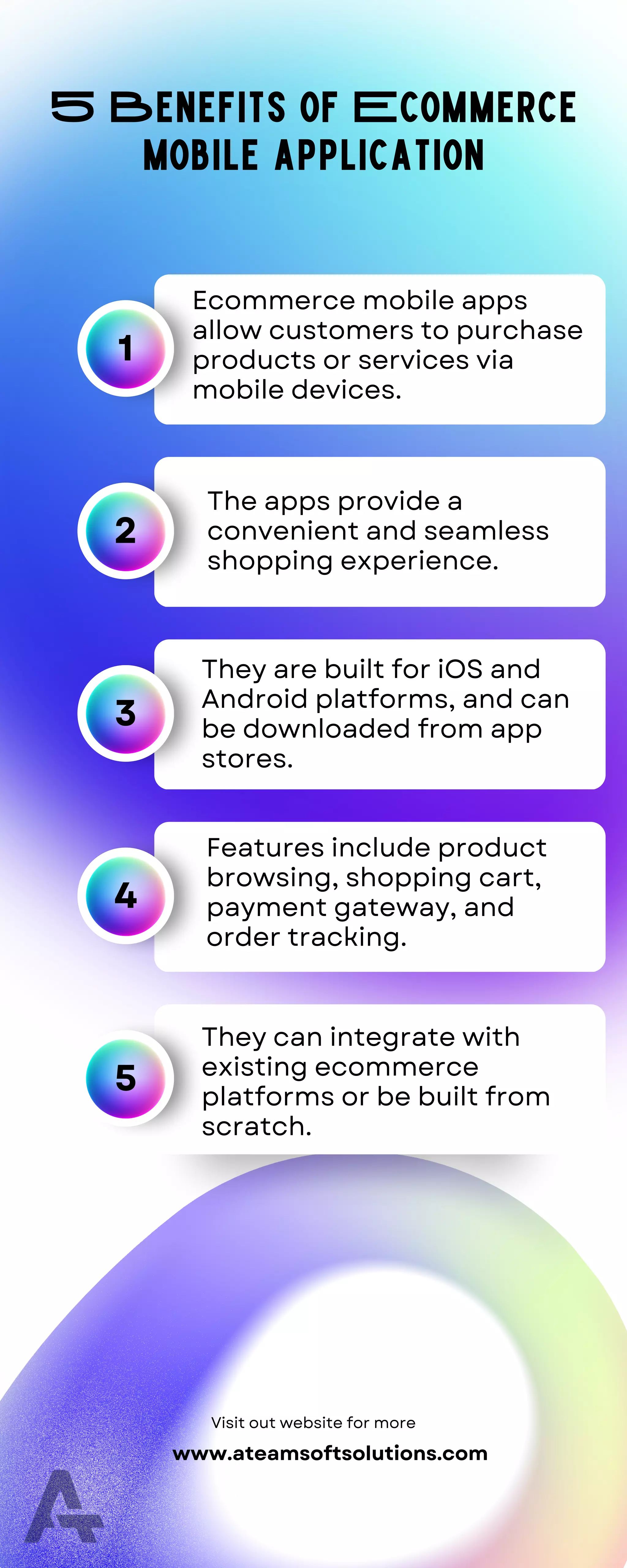 5 BENEFITS OF ECOMMERCE MOBILE APPLICATION

1

Ecommerce mobile apps allow customers to purchase products or services via mobile devices.

2

The apps provide a convenient and seamless shopping experience.

3

They are built for iOS and Android platforms, and can be downloaded from app stores.

4

Features include product browsing, shopping cart, payment gateway, and order tracking.

5

They can integrate with existing ecommerce platforms or be built from scratch.

Visit out website for more

www.ateamsoftsolutions.com