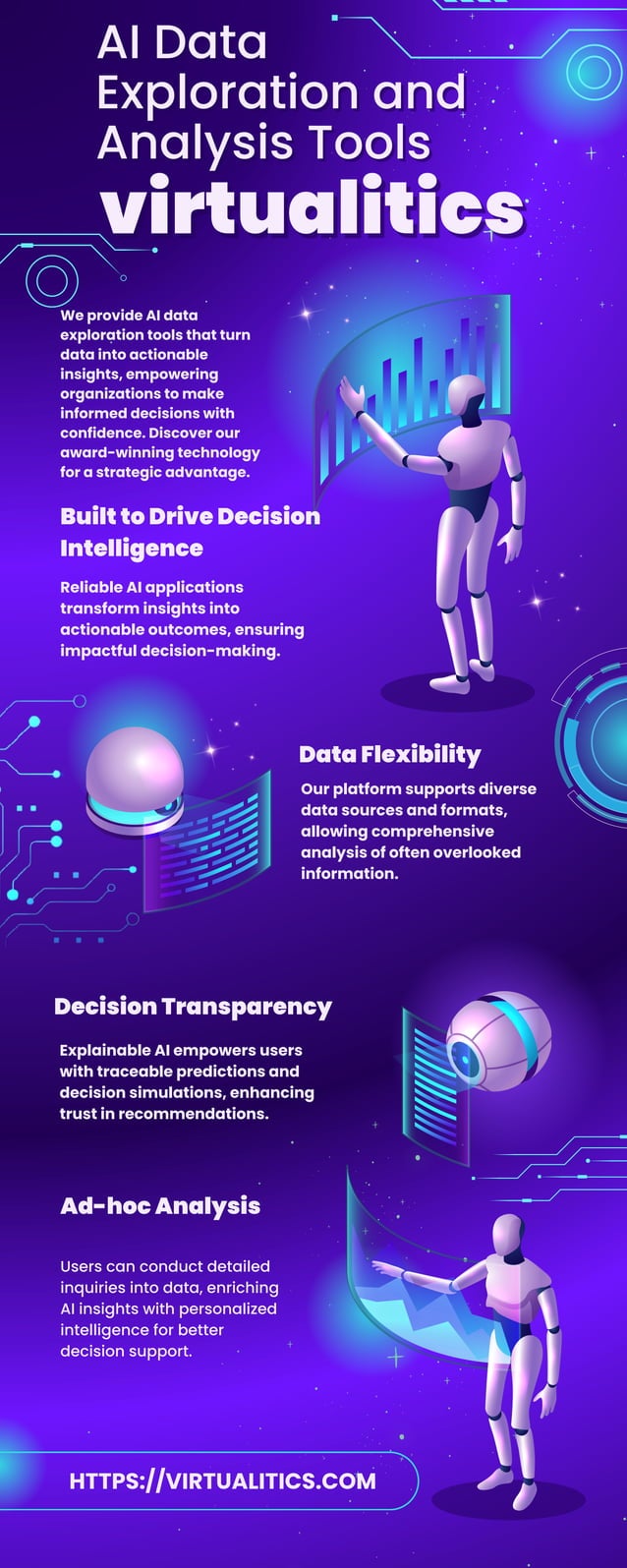 AI Data Exploration and Analysis Tools
virtualitics

We provide AI data exploration tools that turn data into actionable insights, empowering organizations to make informed decisions with confidence. Discover our award-winning technology for a strategic advantage.

Built to Drive Decision Intelligence

Reliable AI applications transform insights into actionable outcomes, ensuring impactful decision-making.

Data Flexibility

Our platform supports diverse data sources and formats, allowing comprehensive analysis of often overlooked information.

Decision Transparency

Explainable AI empowers users with traceable predictions and decision simulations, enhancing trust in recommendations.

Ad-hoc Analysis

Users can conduct detailed inquiries into data, enriching AI insights with personalized intelligence for better decision support.

HTTPS://VIRTUALITICS.COM