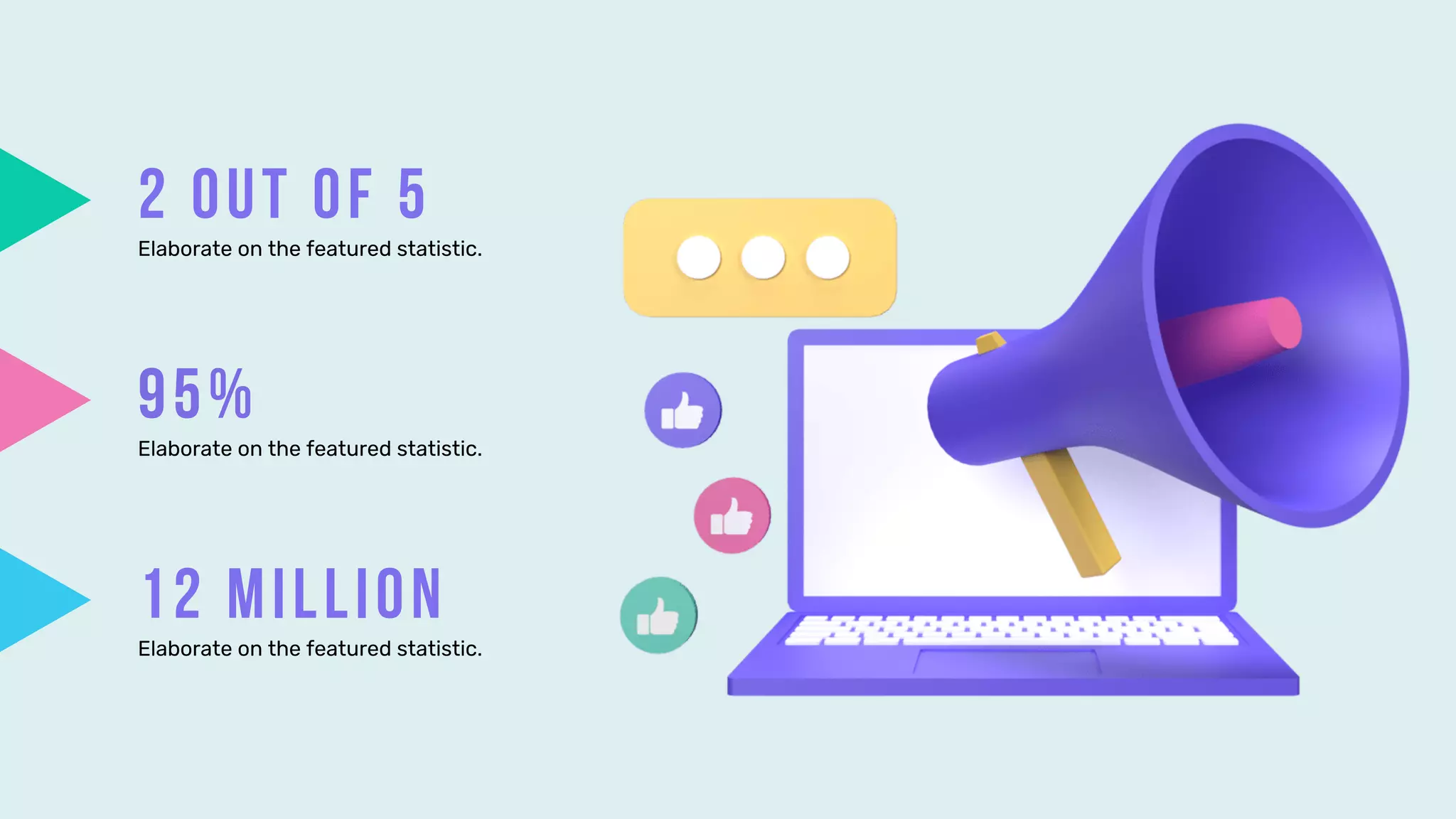 2 OUT OF 5

Elaborate on the featured statistic.

95%

Elaborate on the featured statistic.

12 MILLION

Elaborate on the featured statistic.