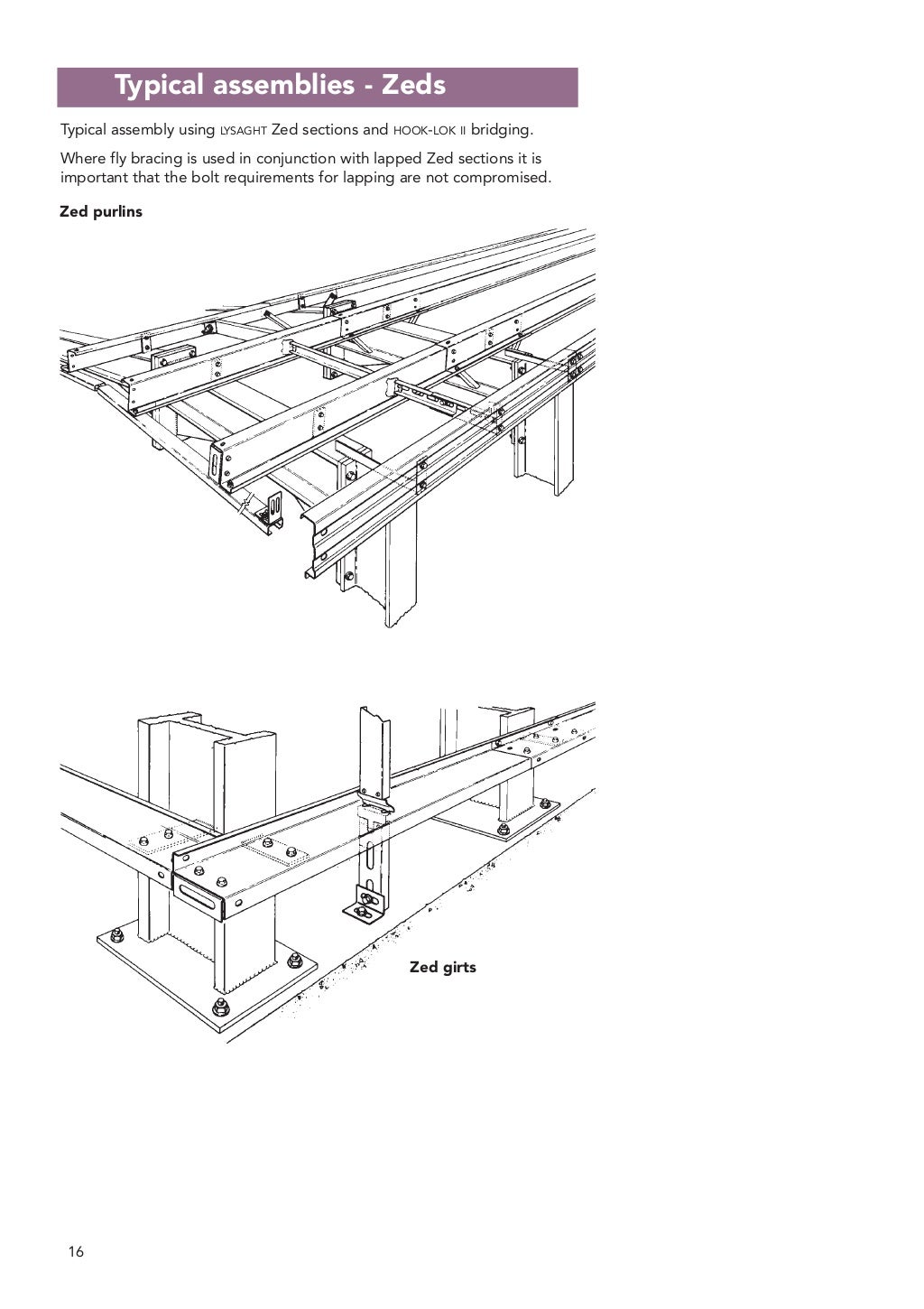 Typical assemblies - Zeds

Typical assembly using LYSAGHT Zed sections and HOOK-LOK II bridging.

Where fly bracing is used in conjunction with lapped Zed sections it is important that the bolt requirements for lapping are not compromised.

Zed purlins

Zed girts

16