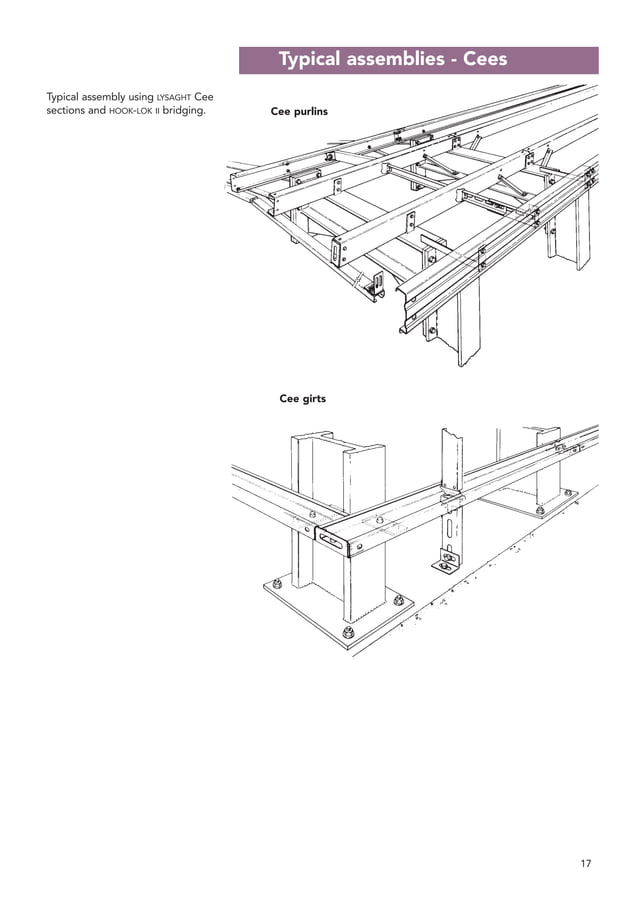 Typical assemblies - Cees

Typical assembly using LYSAGHT Cee sections and HOOK-LOK II bridging.

Cee purlins

Cee girts

17