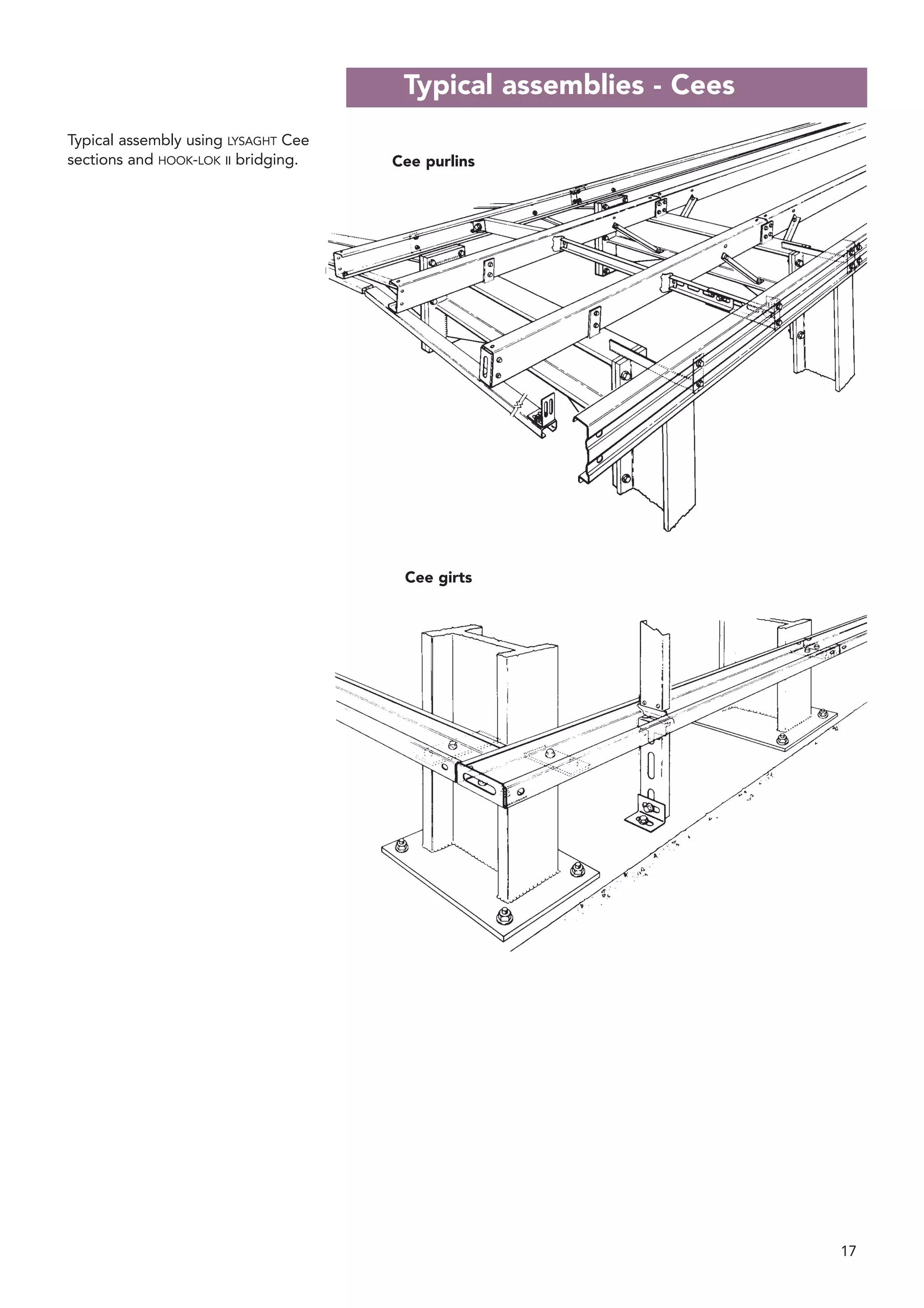 Typical assemblies - Cees

Typical assembly using LYSAGHT Cee sections and HOOK-LOK II bridging.

Cee purlins

Cee girts

17