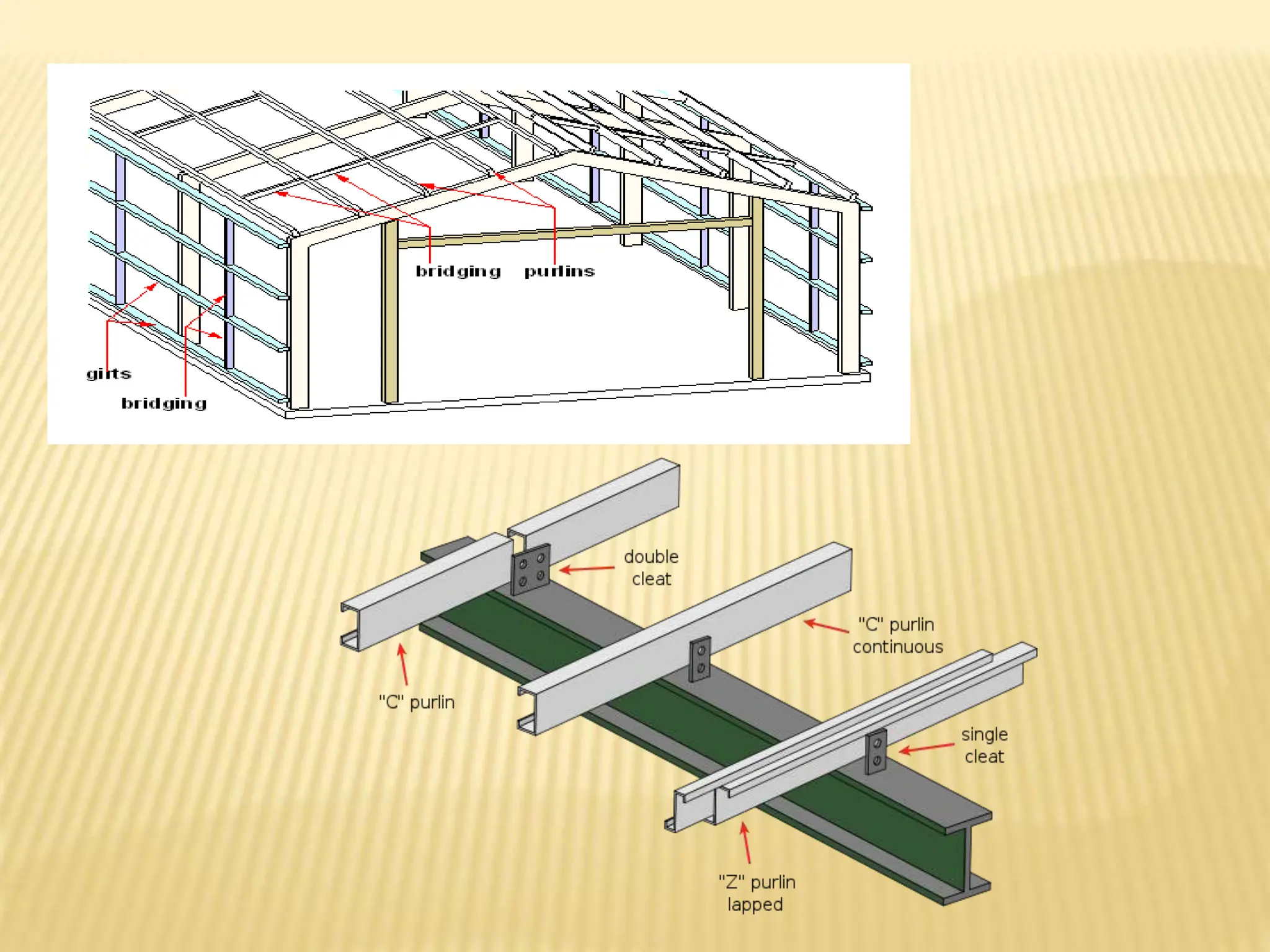 bridging purlins

girts

bridging

double cleat

"C" purlin continuous

"C" purlin

single cleat

"Z" purlin lapped