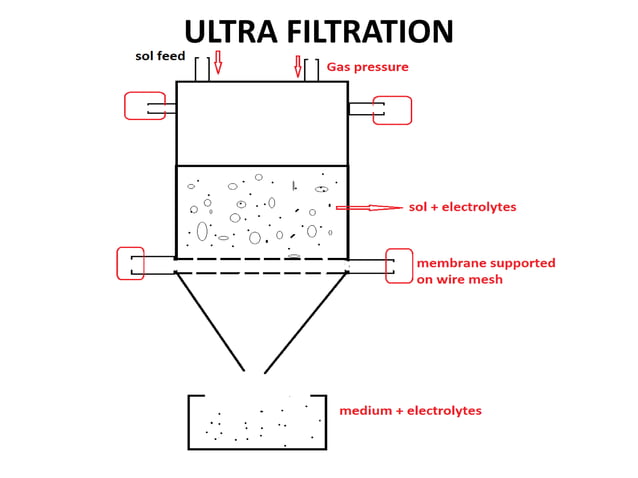 ULTRA FILTRATION

sol feed

Gas pressure

sol + electrolytes

membrane supported on wire mesh

medium + electrolytes