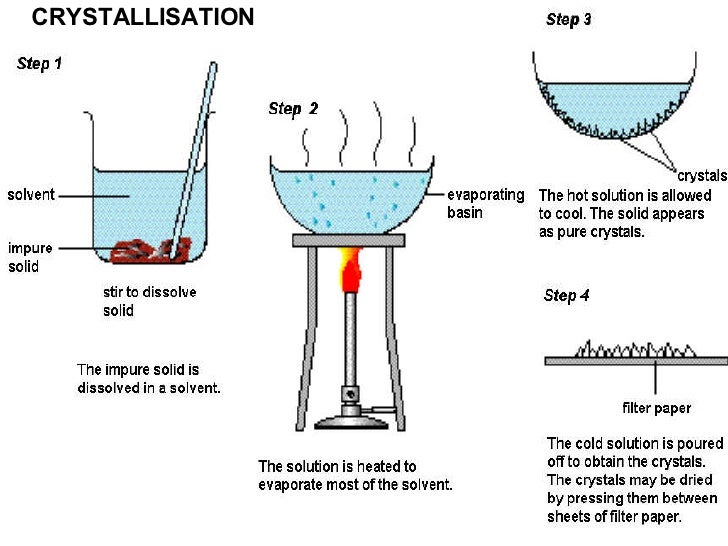 CRYSTALLISATION

Step 1

solvent

impure solid

stir to dissolve solid

The impure solid is dissolved in a solvent.

Step 2

evaporating basin

The solution is heated to evaporate most of the solvent.

Step 3

crystals

The hot solution is allowed to cool. The solid appears as pure crystals.

Step 4

filter paper

The cold solution is poured off to obtain the crystals. The crystals may be dried by pressing them between sheets of filter paper.