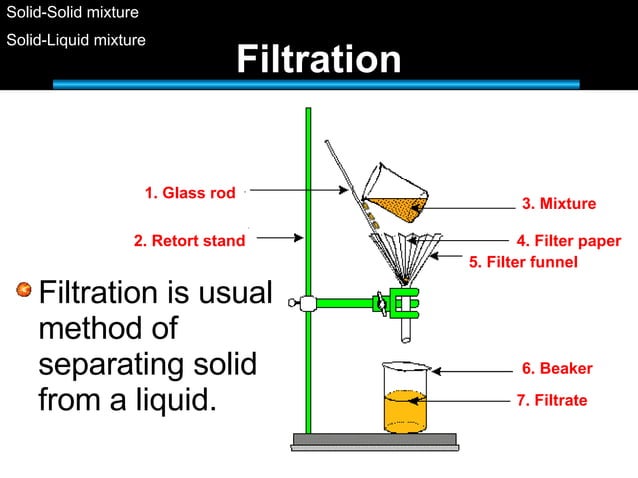 Solid-Solid mixture

Solid-Liquid mixture

Filtration

1. Glass rod

2. Retort stand

3. Mixture

4. Filter paper

5. Filter funnel

6. Beaker

7. Filtrate

Filtration is usual method of separating solid from a liquid.