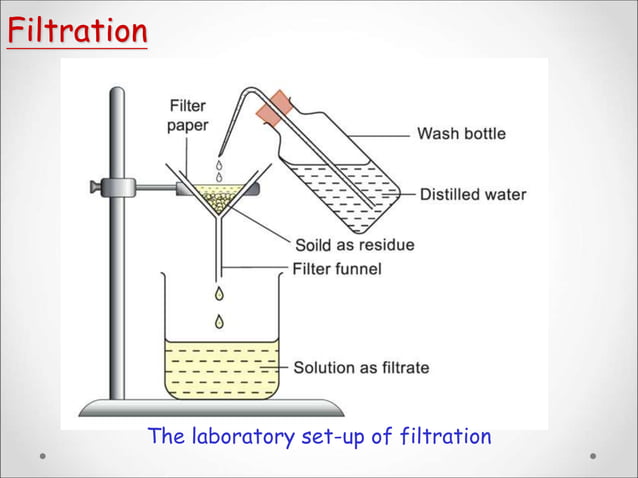 Filtration

Filter paper

Wash bottle

Distilled water

Soild as residue

Filter funnel

Solution as filtrate

The laboratory set-up of filtration