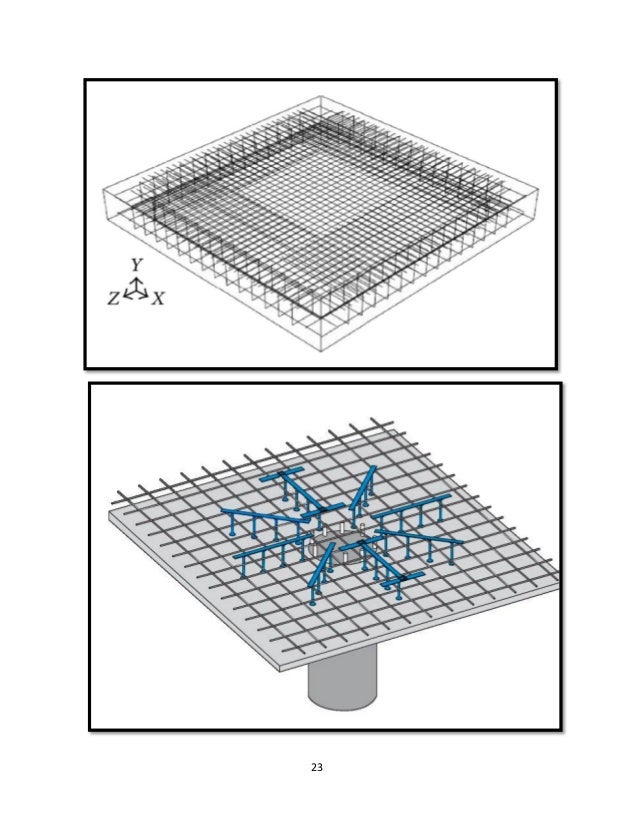 Y
Z X

23