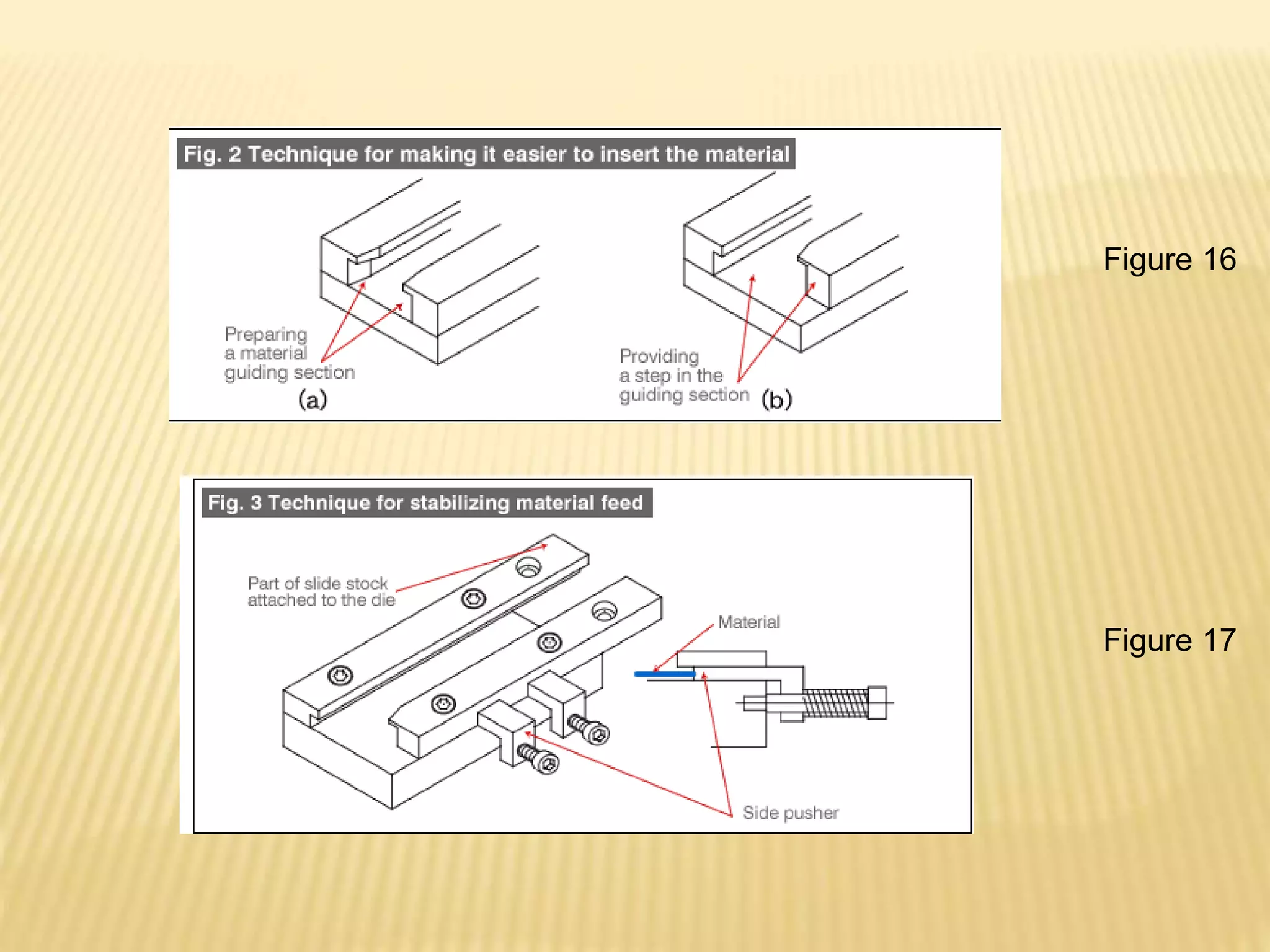 Fig. 2 Technique for making it easier to insert the material

Preparing a material guiding section

(a)

Providing a step in the guiding section

(b)

Figure 16

Fig. 3 Technique for stabilizing material feed

Part of slide stock attached to the die

Material

Side pusher

Figure 17