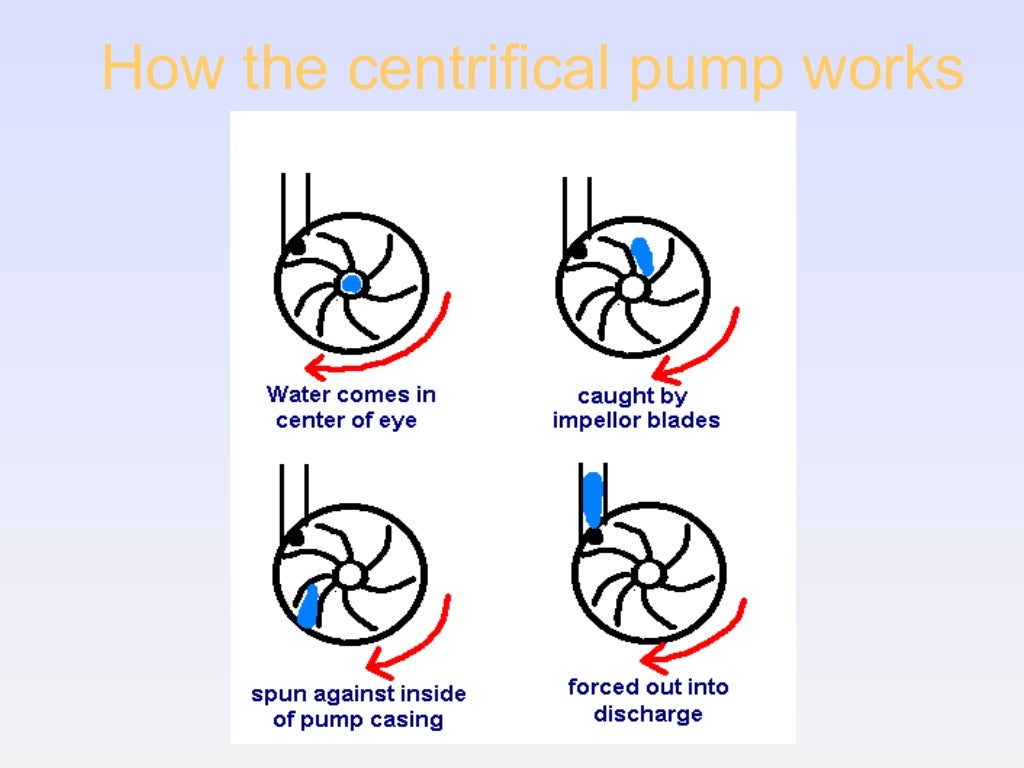 How the centrifical pump works

Water comes in center of eye

caught by impellor blades

spun against inside of pump casing

forced out into discharge