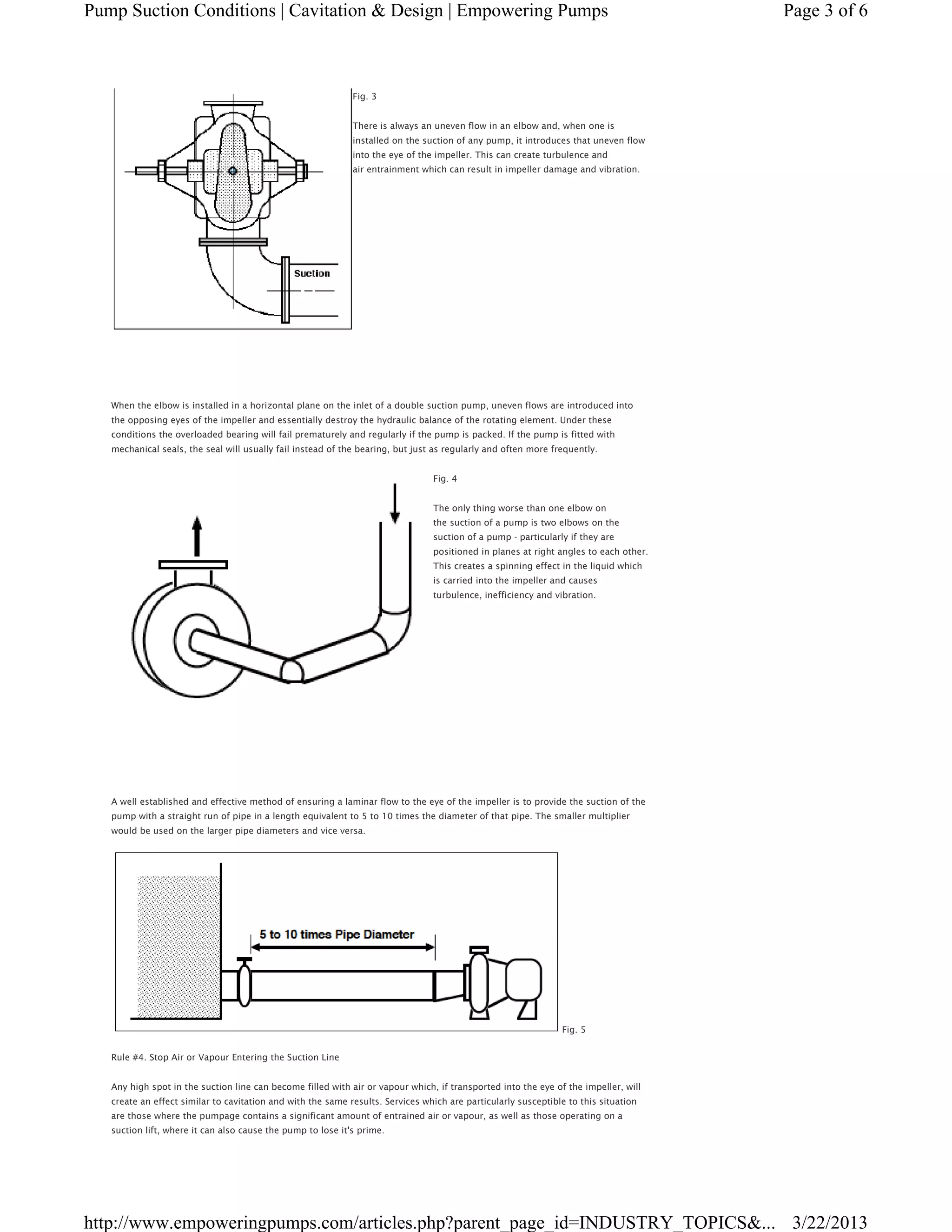 Pump Suction Conditions | Cavitation & Design | Empowering Pumps

Page 3 of 6

Suction

Fig. 3

There is always an uneven flow in an elbow and, when one is installed on the suction of any pump, it introduces that uneven flow into the eye of the impeller. This can create turbulence and air entrainment which can result in impeller damage and vibration.

When the elbow is installed in a horizontal plane on the inlet of a double suction pump, uneven flows are introduced into the opposing eyes of the impeller and essentially destroy the hydraulic balance of the rotating element. Under these conditions the overloaded bearing will fail prematurely and regularly if the pump is packed. If the pump is fitted with mechanical seals, the seal will usually fail instead of the bearing, but just as regularly and often more frequently.

Fig. 4

The only thing worse than one elbow on the suction of a pump is two elbows on the suction of a pump - particularly if they are positioned in planes at right angles to each other. This creates a spinning effect in the liquid which is carried into the impeller and causes turbulence, inefficiency and vibration.

A well established and effective method of ensuring a laminar flow to the eye of the impeller is to provide the suction of the pump with a straight run of pipe in a length equivalent to 5 to 10 times the diameter of that pipe. The smaller multiplier would be used on the larger pipe diameters and vice versa.

5 to 10 times Pipe Diameter

Fig. 5

Rule #4. Stop Air or Vapour Entering the Suction Line

Any high spot in the suction line can become filled with air or vapour which, if transported into the eye of the impeller, will create an effect similar to cavitation and with the same results. Services which are particularly susceptible to this situation are those where the pumpage contains a significant amount of entrained air or vapour, as well as those operating on a suction lift, where it can also cause the pump to lose it's prime.

http://www.empoweringpumps.com/articles.php?parent_page_id=INDUSTRY_TOPICS&... 3/22/2013