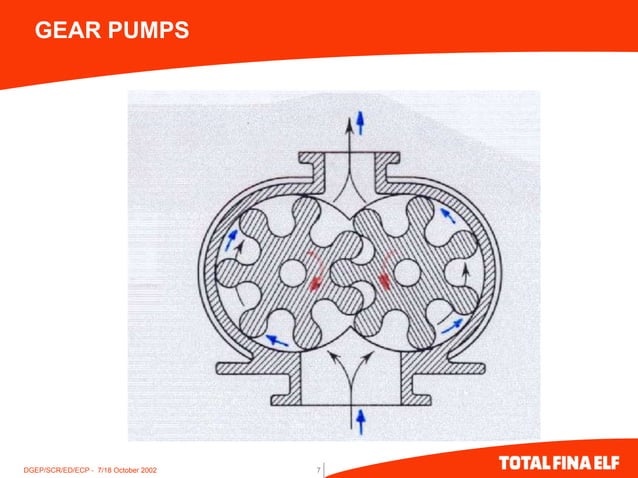 GEAR PUMPS

DGEP/SCR/ED/ECP - 7/18 October 2002

7

TOTAL FINA ELF