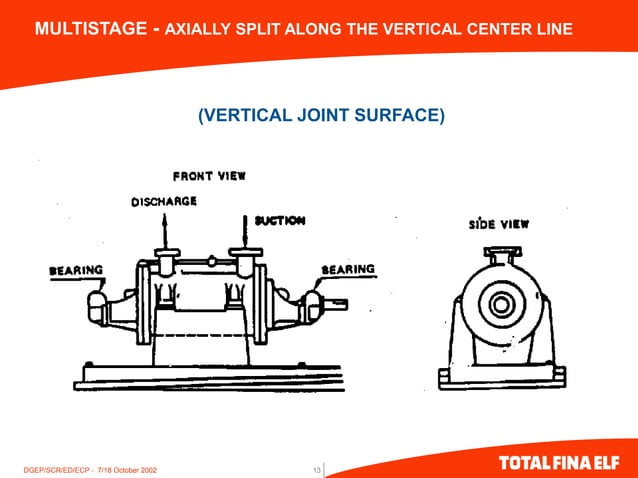 MULTISTAGE - AXIALLY SPLIT ALONG THE VERTICAL CENTER LINE

(VERTICAL JOINT SURFACE)

FRONT VIEW

DISCHARGE

SUCTION

BEARING

BEARING

SIDE VIEW

DGEP/SCR/ED/ECP - 7/18 October 2002

13

TOTAL FINA ELF