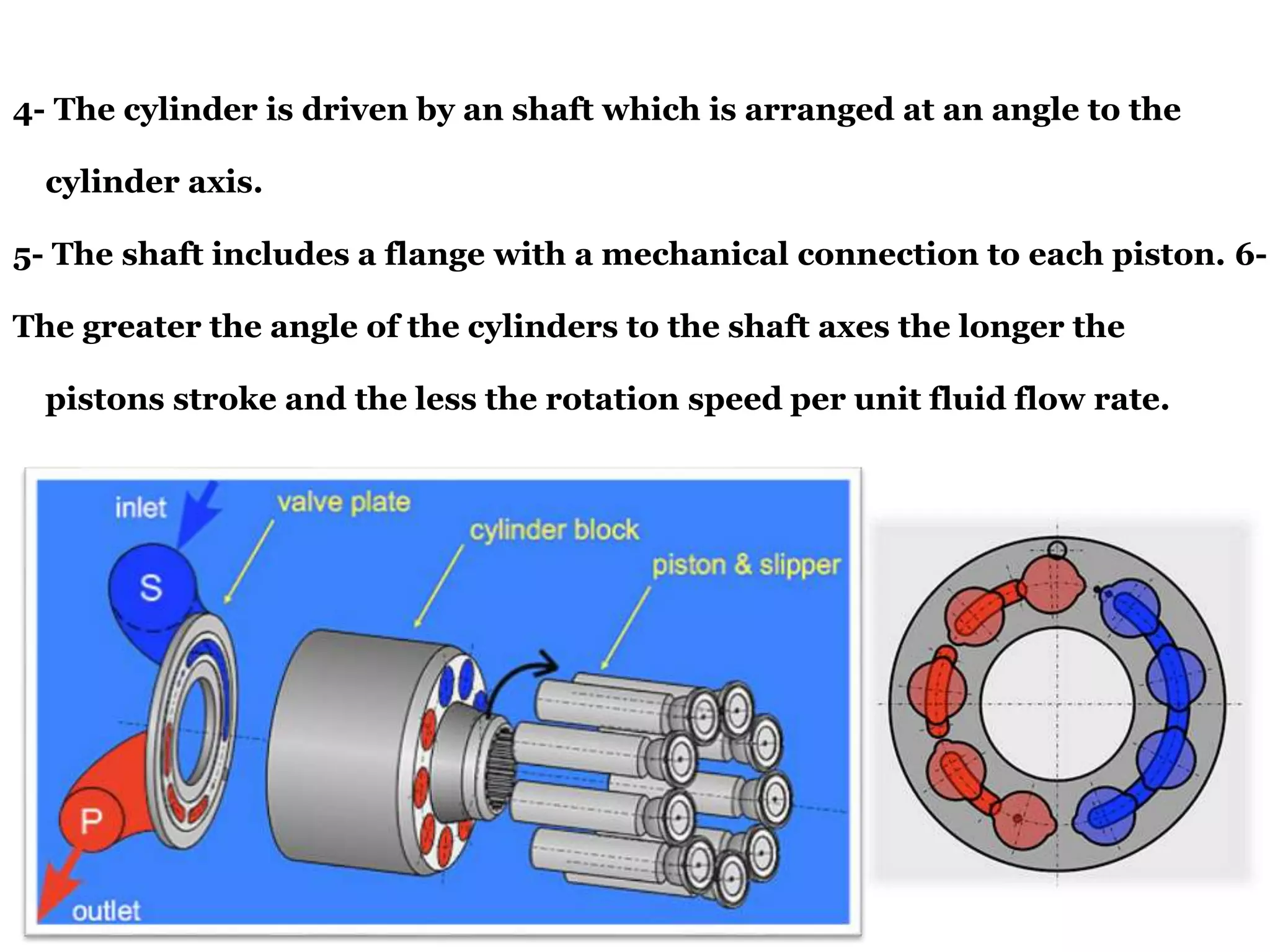 4- The cylinder is driven by an shaft which is arranged at an angle to the cylinder axis.

5- The shaft includes a flange with a mechanical connection to each piston. 6- The greater the angle of the cylinders to the shaft axes the longer the pistons stroke and the less the rotation speed per unit fluid flow rate.

inlet
valve plate
cylinder block
piston & slipper
S
P
outlet