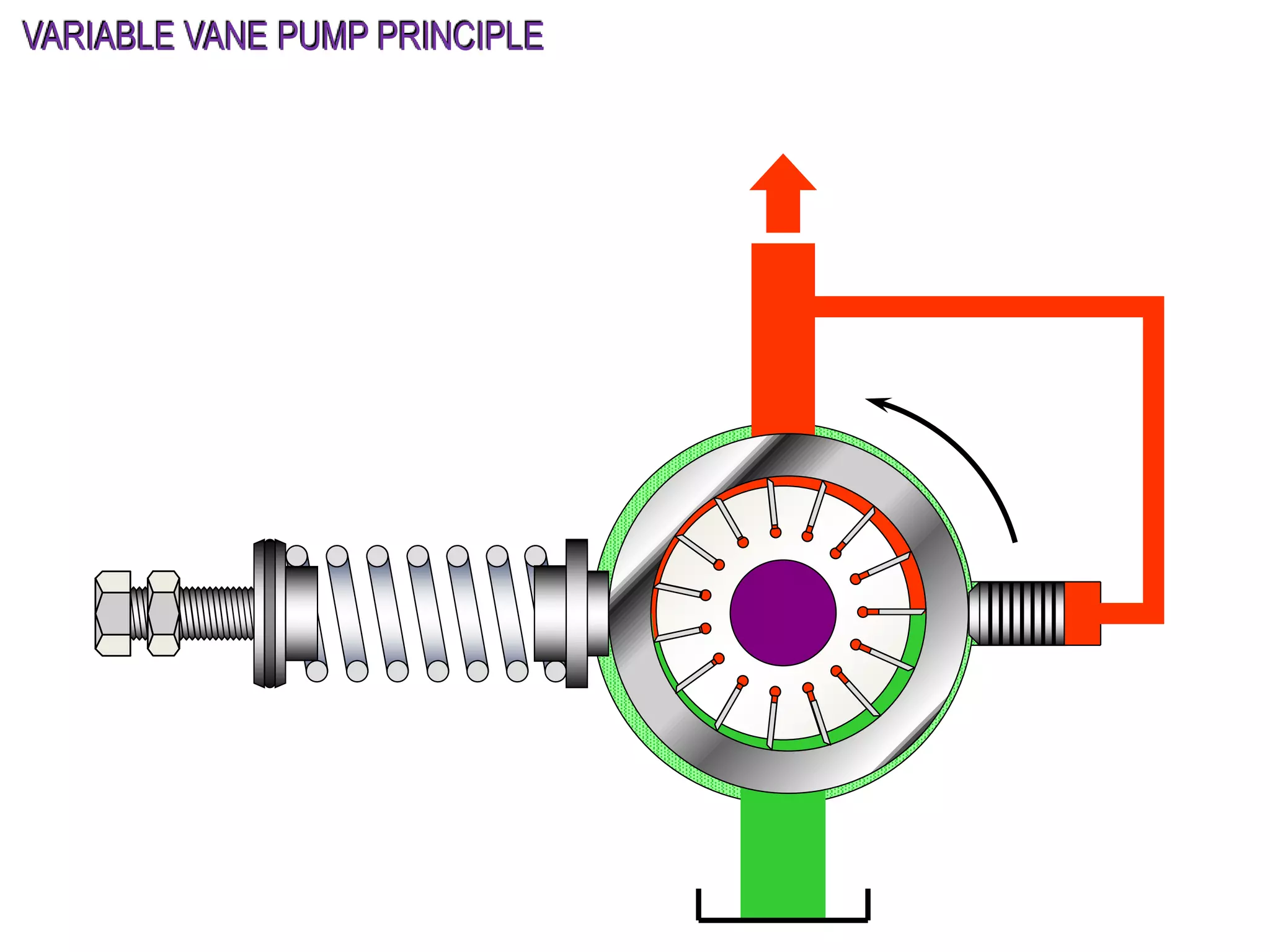 VARIABLE VANE PUMP PRINCIPLE