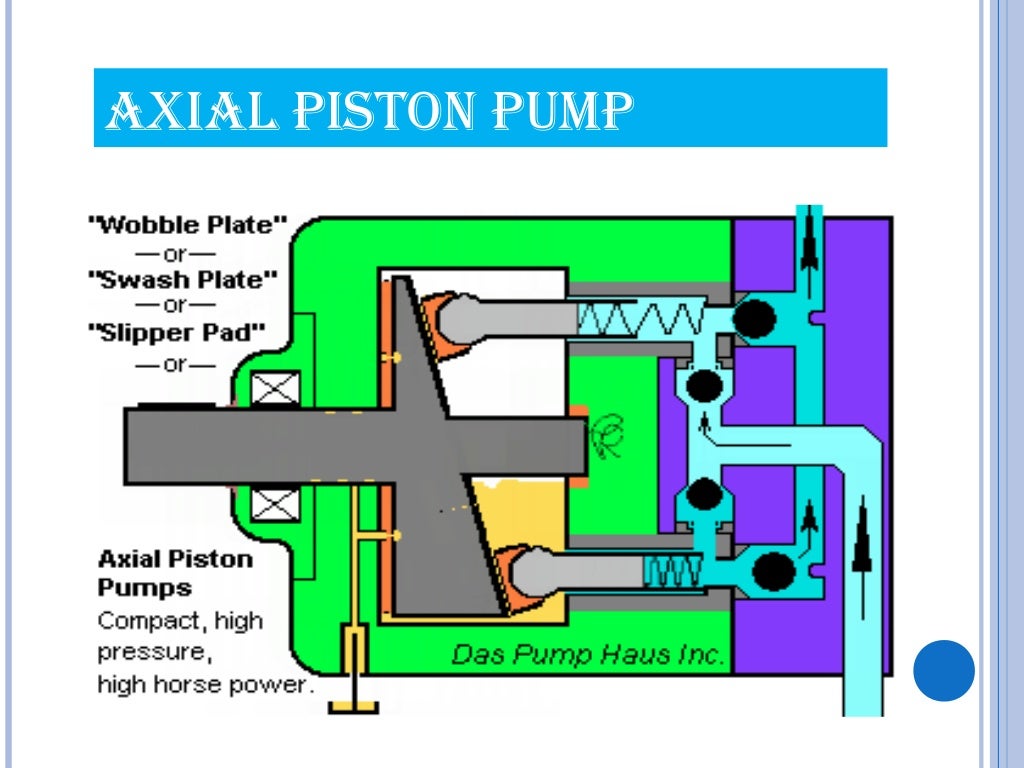 AXIAL PISTON PUMP

"Wobble Plate"
—or—
"Swash Plate"
—or—
"Slipper Pad"
—or—

Axial Piston Pumps
Compact, high pressure, high horse power.

Das Pump Haus Inc.