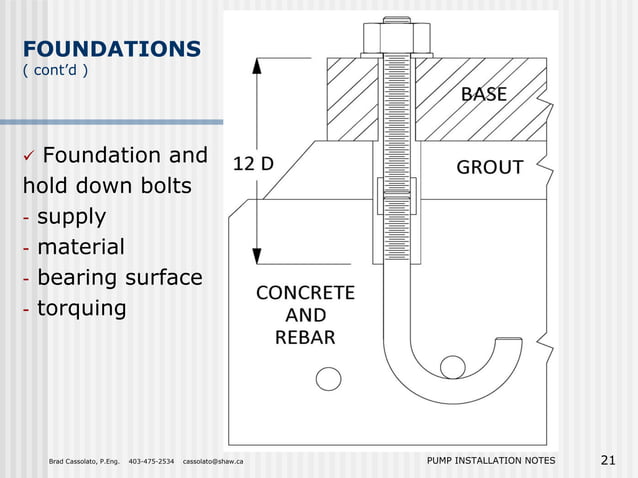 FOUNDATIONS
( cont'd )

✓ Foundation and hold down bolts
- supply
- material
- bearing surface
- torquing

12 D

BASE

GROUT

CONCRETE AND REBAR

Brad Cassolato, P.Eng. 403-475-2534 cassolato@shaw.ca

PUMP INSTALLATION NOTES

21