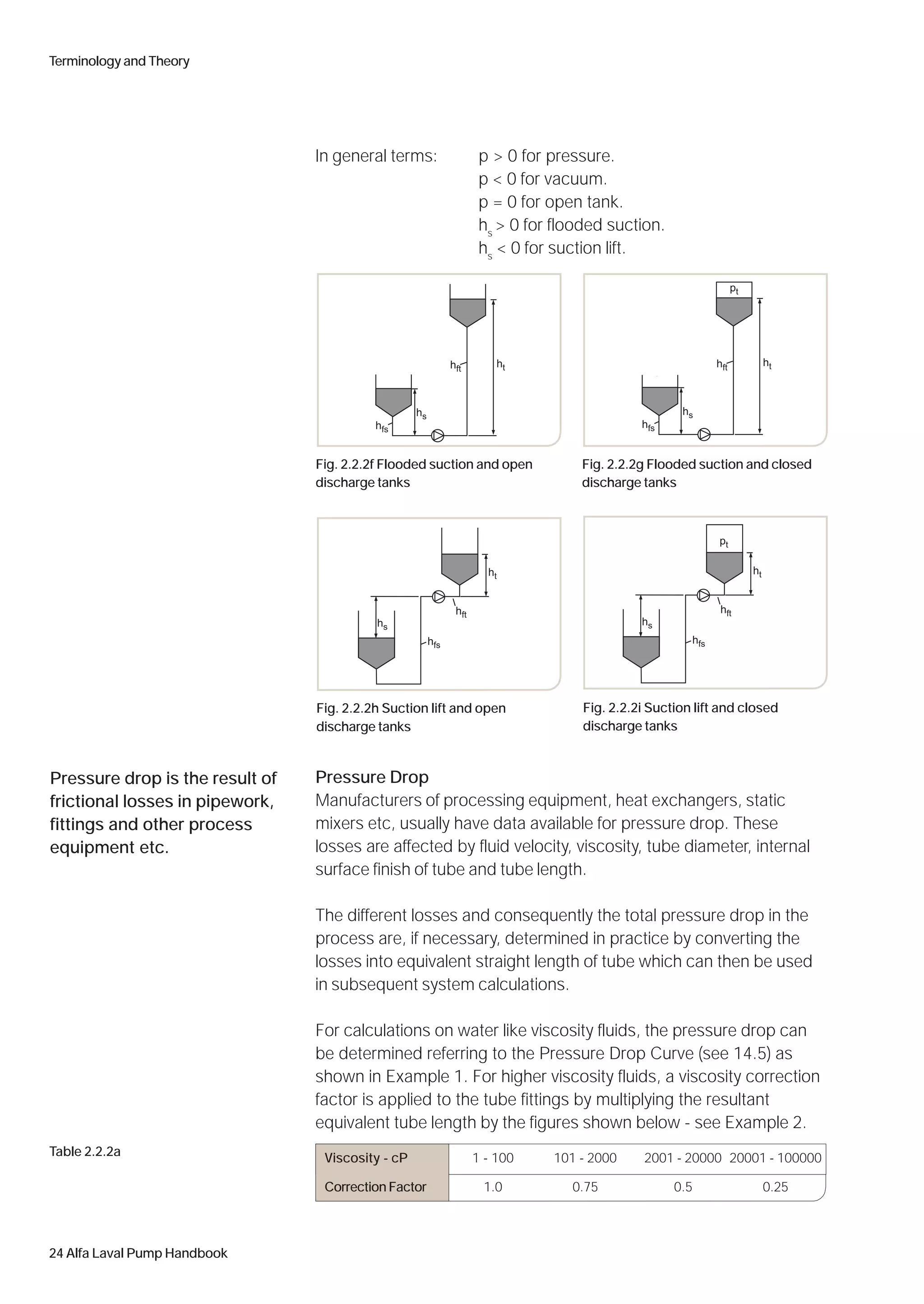 Terminology and Theory

In general terms: p > 0 for pressure.
p < 0 for vacuum.
p = 0 for open tank.
$h_s$ > 0 for flooded suction.
$h_s$ < 0 for suction lift.

$h_{ft}$ $h_t$ $h_s$ $h_{fs}$

Fig. 2.2.2f Flooded suction and open discharge tanks

$p_t$ $h_{ft}$ $h_t$ $h_s$ $h_{fs}$

Fig. 2.2.2g Flooded suction and closed discharge tanks

$h_t$ $h_{ft}$ $h_s$ $h_{fs}$

Fig. 2.2.2h Suction lift and open discharge tanks

$p_t$ $h_t$ $h_{ft}$ $h_s$ $h_{fs}$

Fig. 2.2.2i Suction lift and closed discharge tanks

Pressure drop is the result of frictional losses in pipework, fittings and other process equipment etc.

Pressure Drop
Manufacturers of processing equipment, heat exchangers, static mixers etc, usually have data available for pressure drop. These losses are affected by fluid velocity, viscosity, tube diameter, internal surface finish of tube and tube length.

The different losses and consequently the total pressure drop in the process are, if necessary, determined in practice by converting the losses into equivalent straight length of tube which can then be used in subsequent system calculations.

For calculations on water like viscosity fluids, the pressure drop can be determined referring to the Pressure Drop Curve (see 14.5) as shown in Example 1. For higher viscosity fluids, a viscosity correction factor is applied to the tube fittings by multiplying the resultant equivalent tube length by the figures shown below - see Example 2.

Table 2.2.2a

| Viscosity - cP | 1 - 100 | 101 - 2000 | 2001 - 20000 | 20001 - 100000 |
|---|---|---|---|---|
| Correction Factor | 1.0 | 0.75 | 0.5 | 0.25 |

24 Alfa Laval Pump Handbook