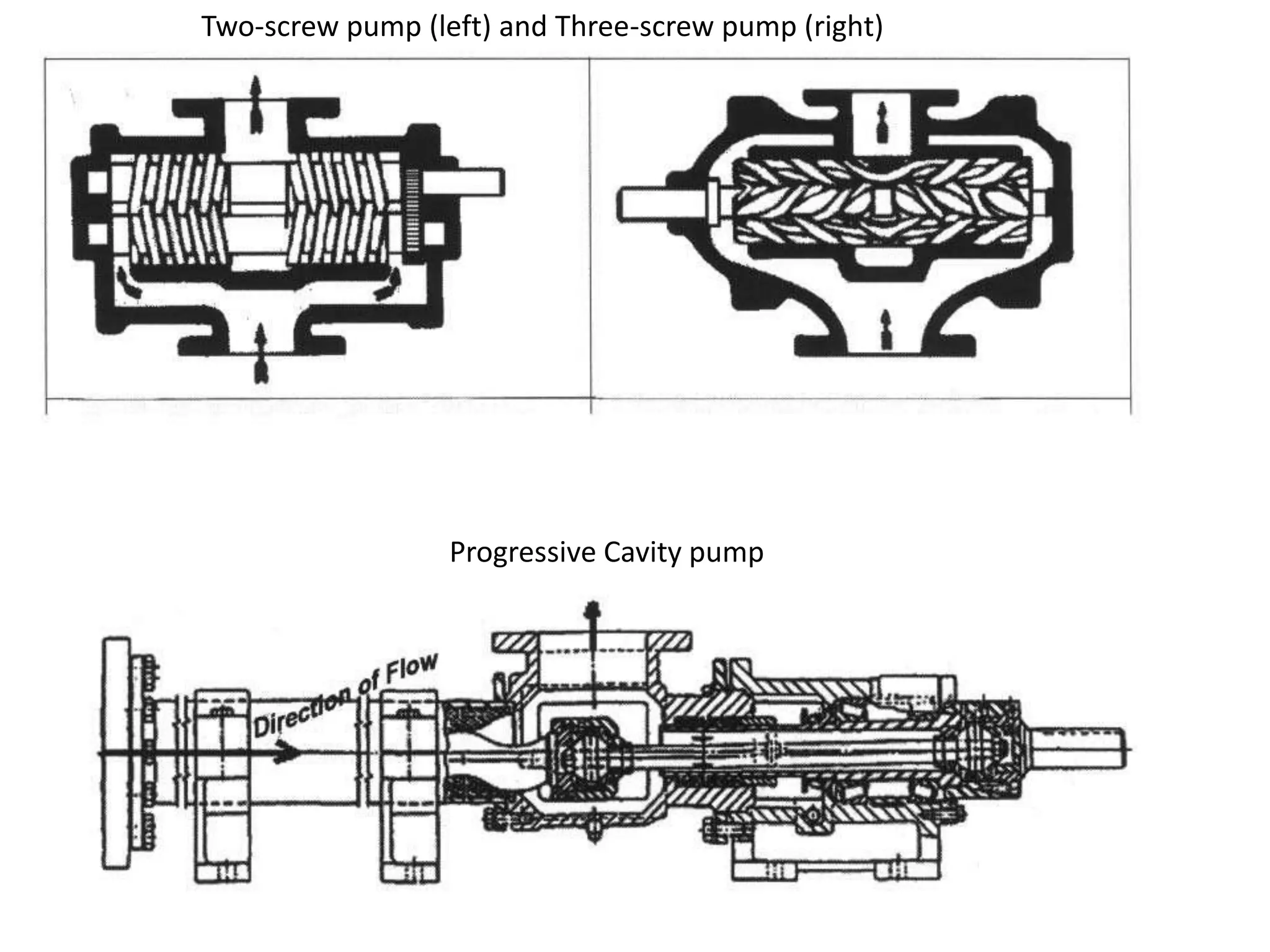 Two-screw pump (left) and Three-screw pump (right)

Progressive Cavity pump

Direction of Flow