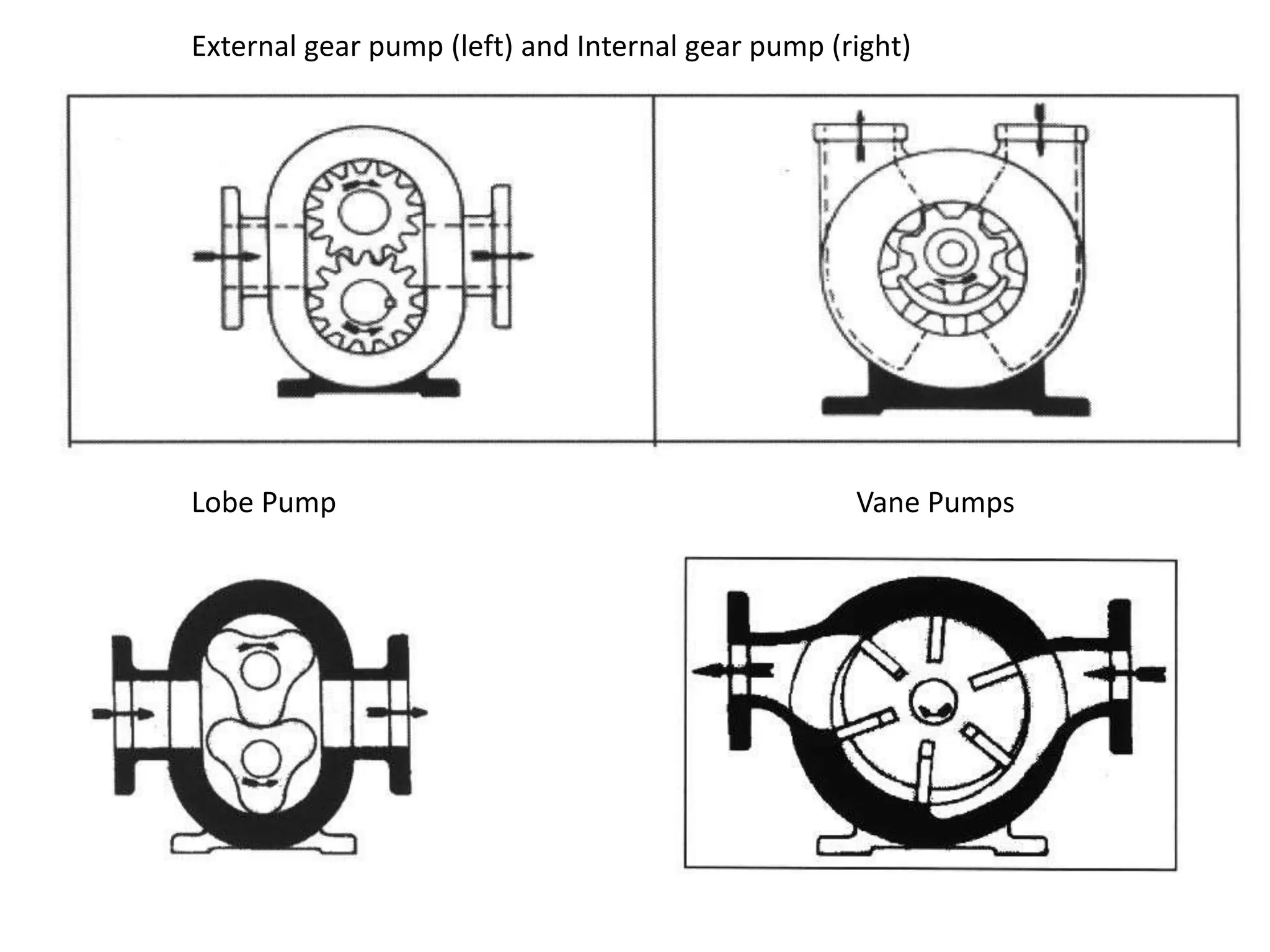 External gear pump (left) and Internal gear pump (right)

Lobe Pump

Vane Pumps